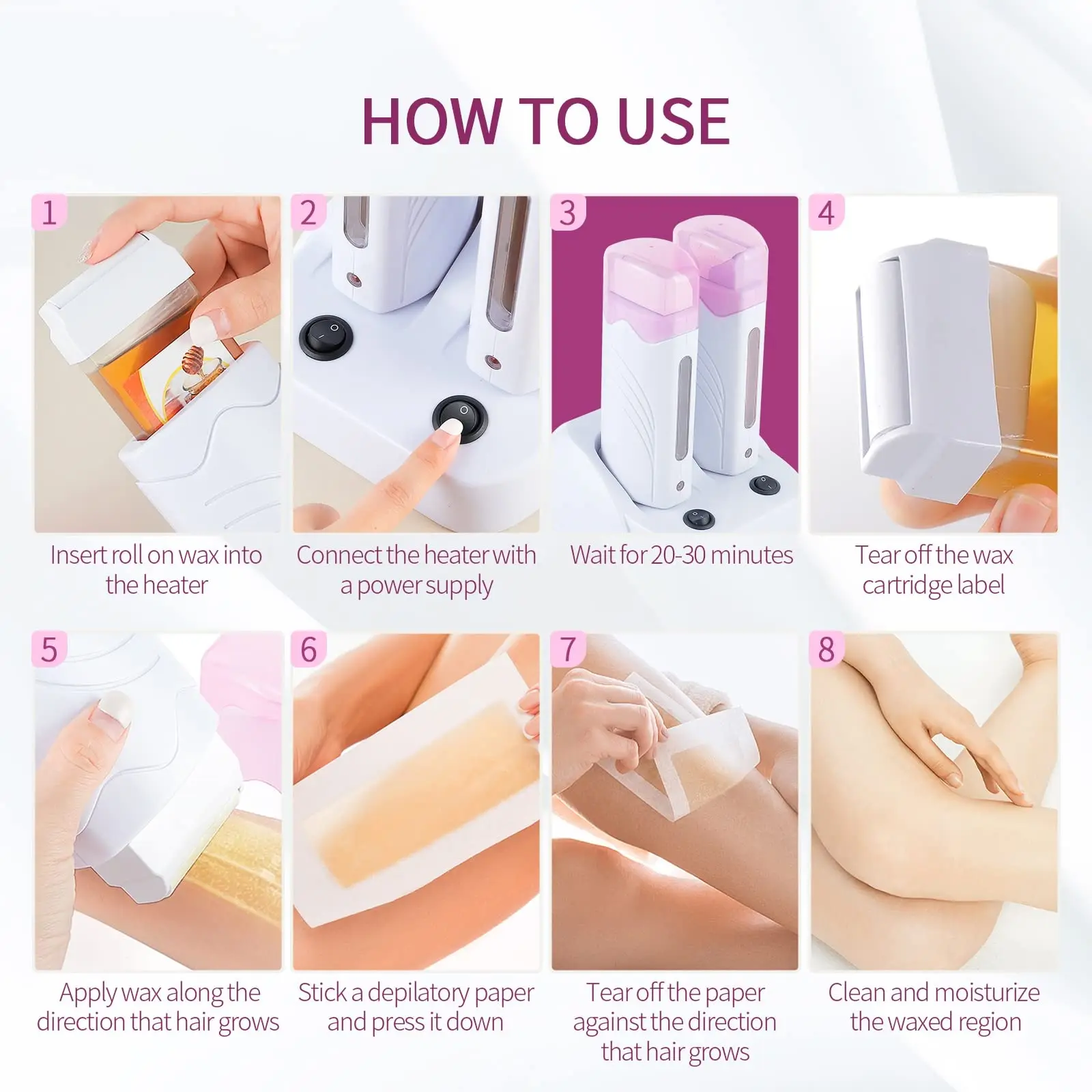 HOW TO USE

1
Insert roll on wax into the heater

2
Connect the heater with a power supply

3
Wait for 20-30 minutes

4
Tear off the wax cartridge label

5
Apply wax along the direction that hair grows

6
Stick a depilatory paper and press it down

7
Tear off the paper against the direction that hair grows

8
Clean and moisturize the waxed region