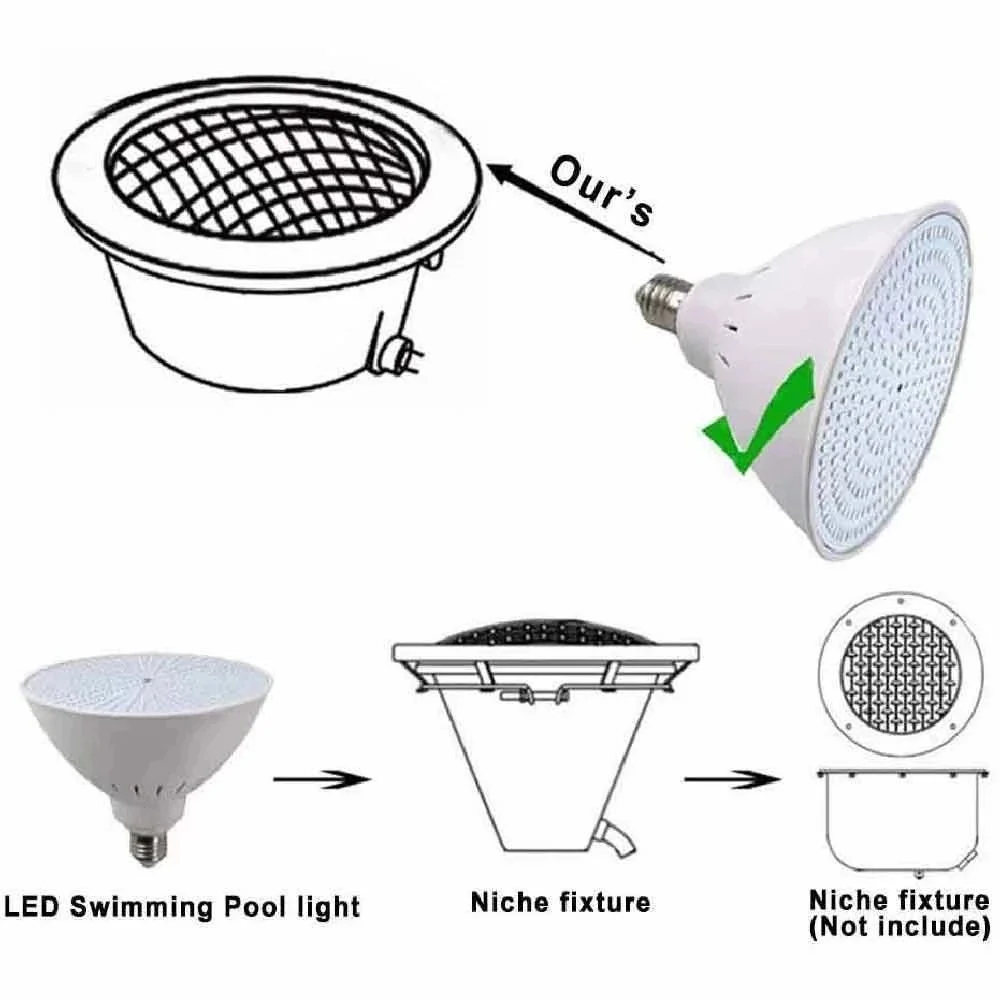 Our's

LED Swimming Pool light

Niche fixture

Niche fixture
(Not include)