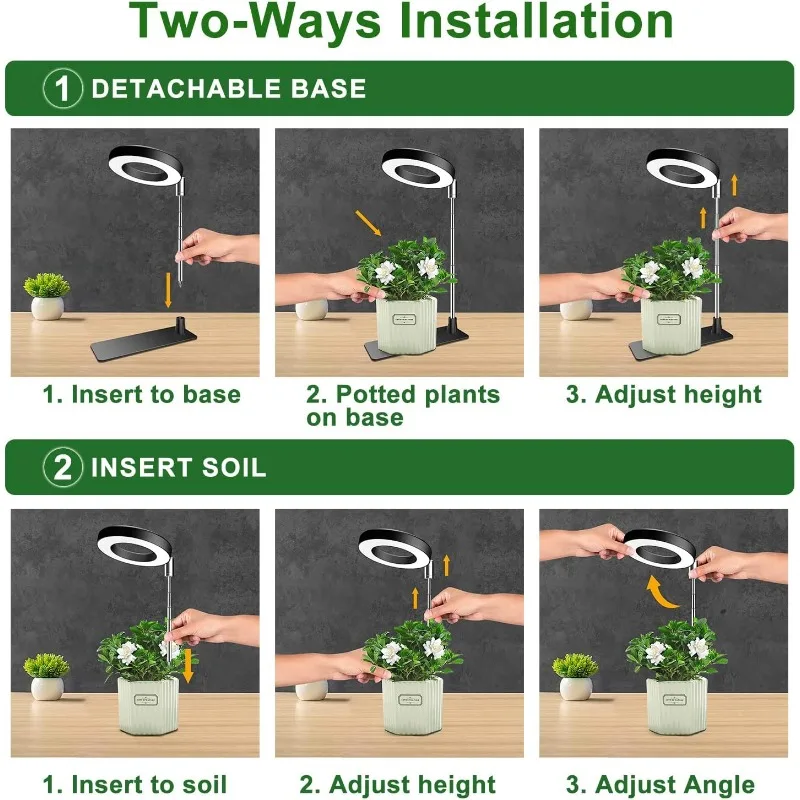 Two-Ways Installation

1 DETACHABLE BASE

1. Insert to base

2. Potted plants on base

3. Adjust height

2 INSERT SOIL

1. Insert to soil

2. Adjust height

3. Adjust Angle