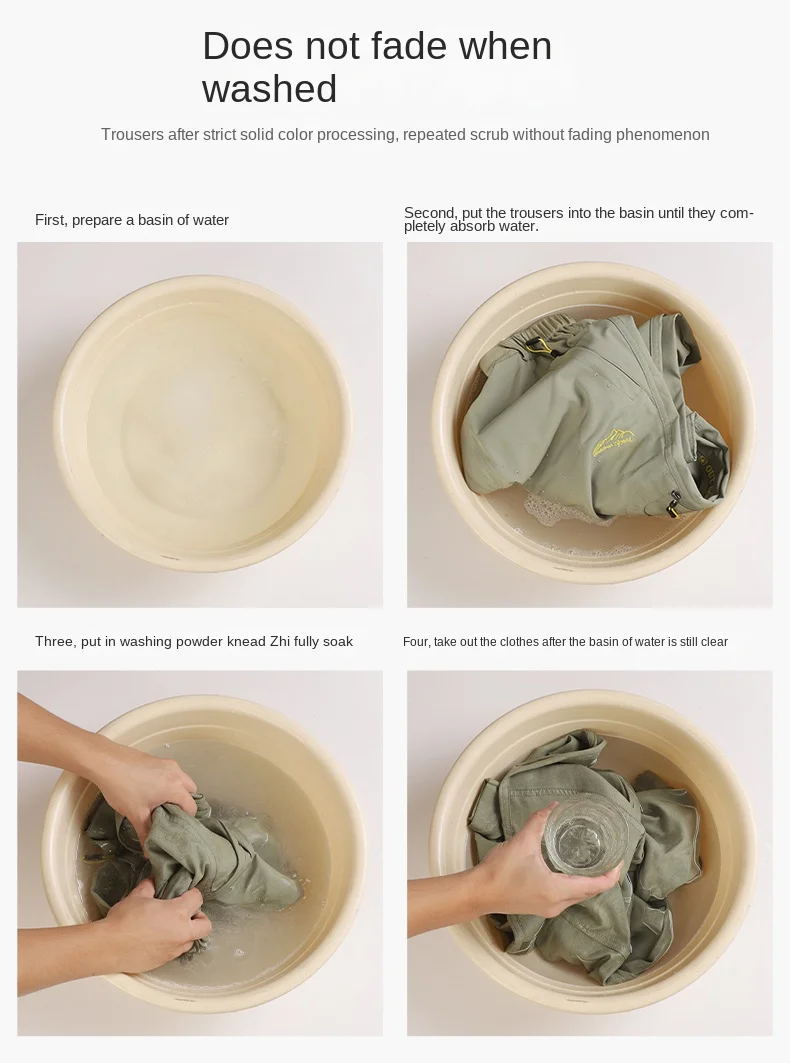 Does not fade when washed

Trousers after strict solid color processing, repeated scrub without fading phenomenon

First, prepare a basin of water

Second, put the trousers into the basin until they completely absorb water.

Three, put in washing powder knead Zhi fully soak

Four, take out the clothes after the basin of water is still clear