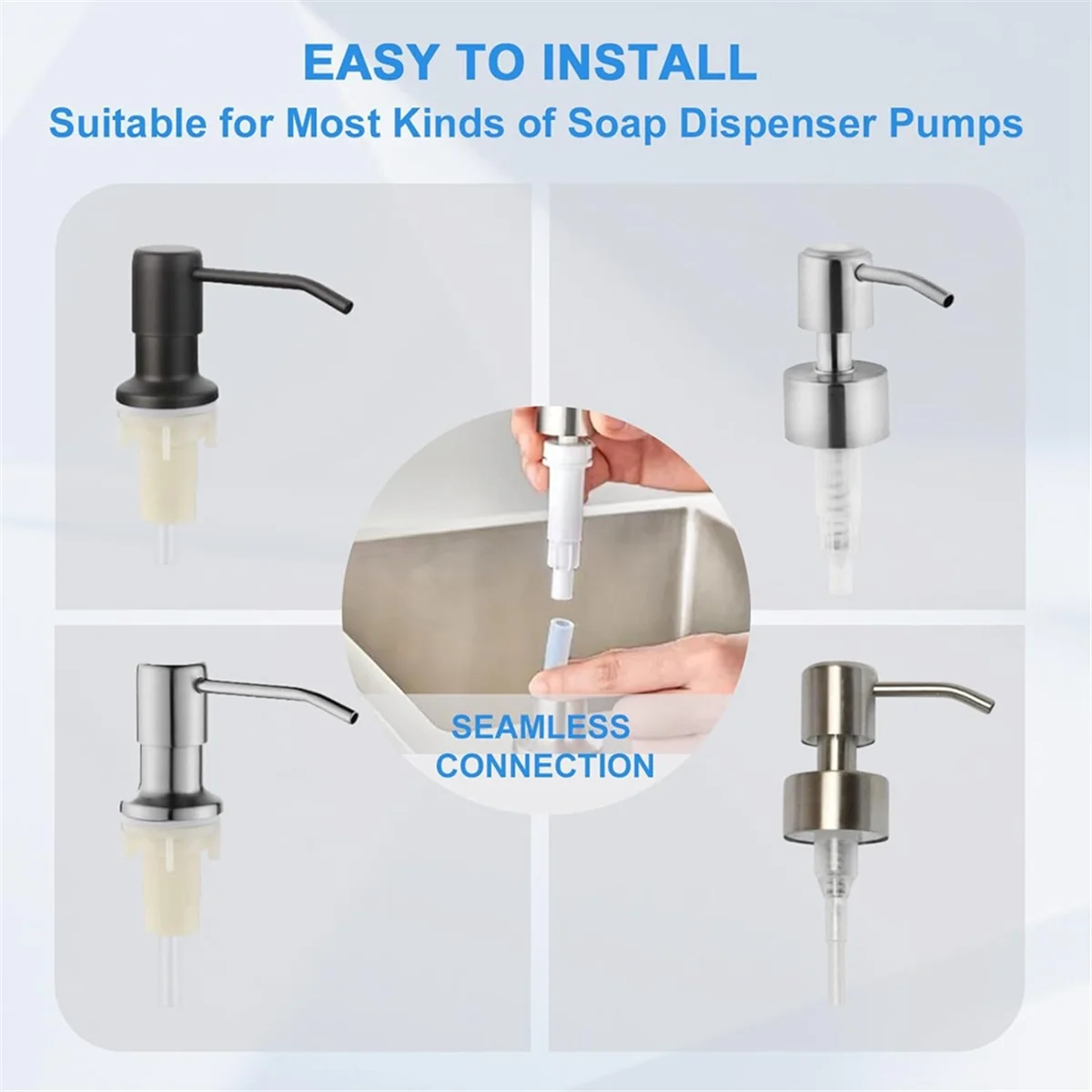 EASY TO INSTALL
Suitable for Most Kinds of Soap Dispenser Pumps

SEAMLESS CONNECTION