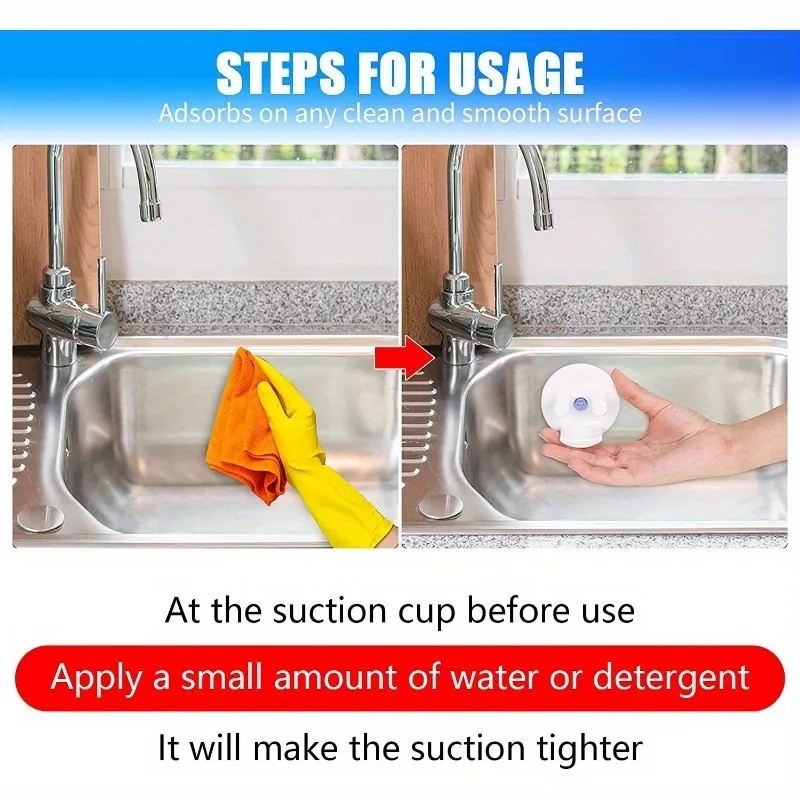 STEPS FOR USAGE
Adsorbs on any clean and smooth surface

At the suction cup before use
Apply a small amount of water or detergent
It will make the suction tighter