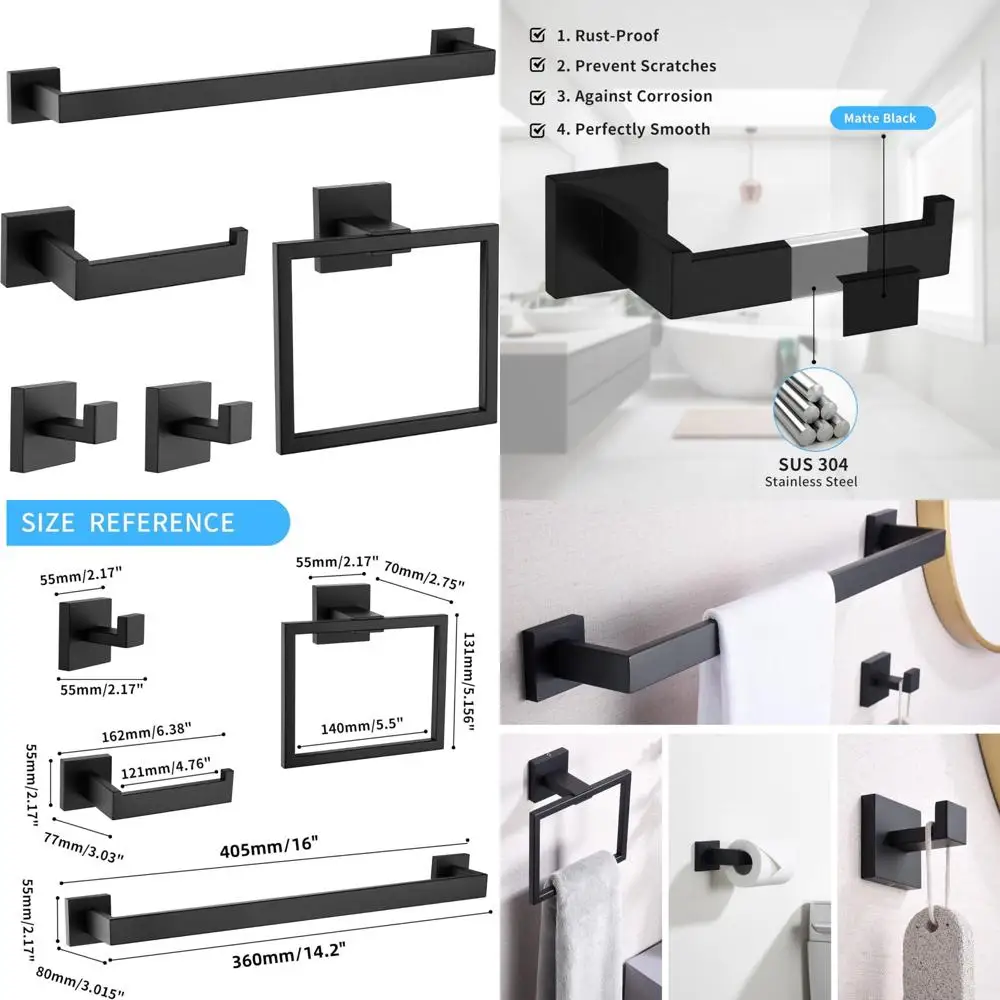 1. Rust-Proof
2. Prevent Scratches
3. Against Corrosion
4. Perfectly Smooth

Matte Black

SUS 304
Stainless Steel

SIZE REFERENCE

55mm/2.17"
55mm/2.17"

55mm/2.17"
70mm/2.75"
131mm/5.156"
140mm/5.5"

162mm/6.38"
121mm/4.76"
55mm/2.17"
77mm/3.03"

405mm/16"
55mm/2.17"
360mm/14.2"
80mm/3.015"