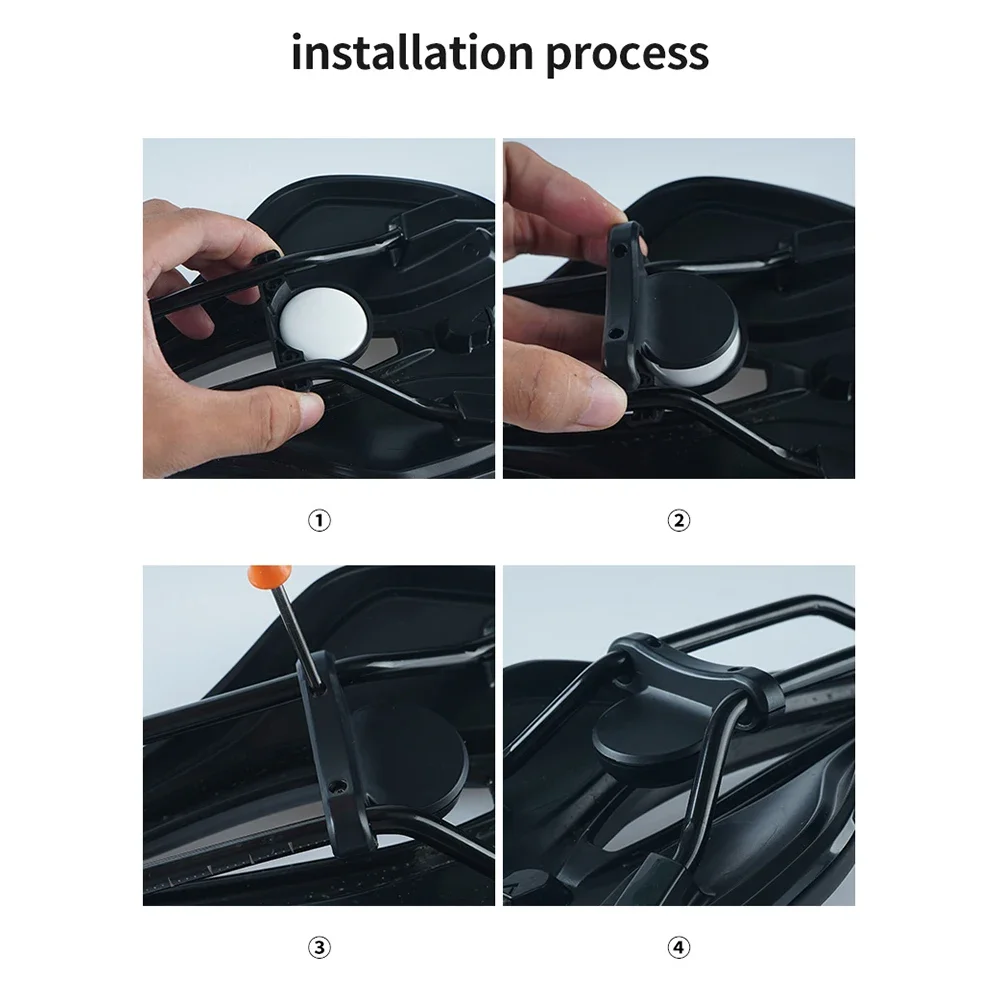 installation process

①

②

③

④