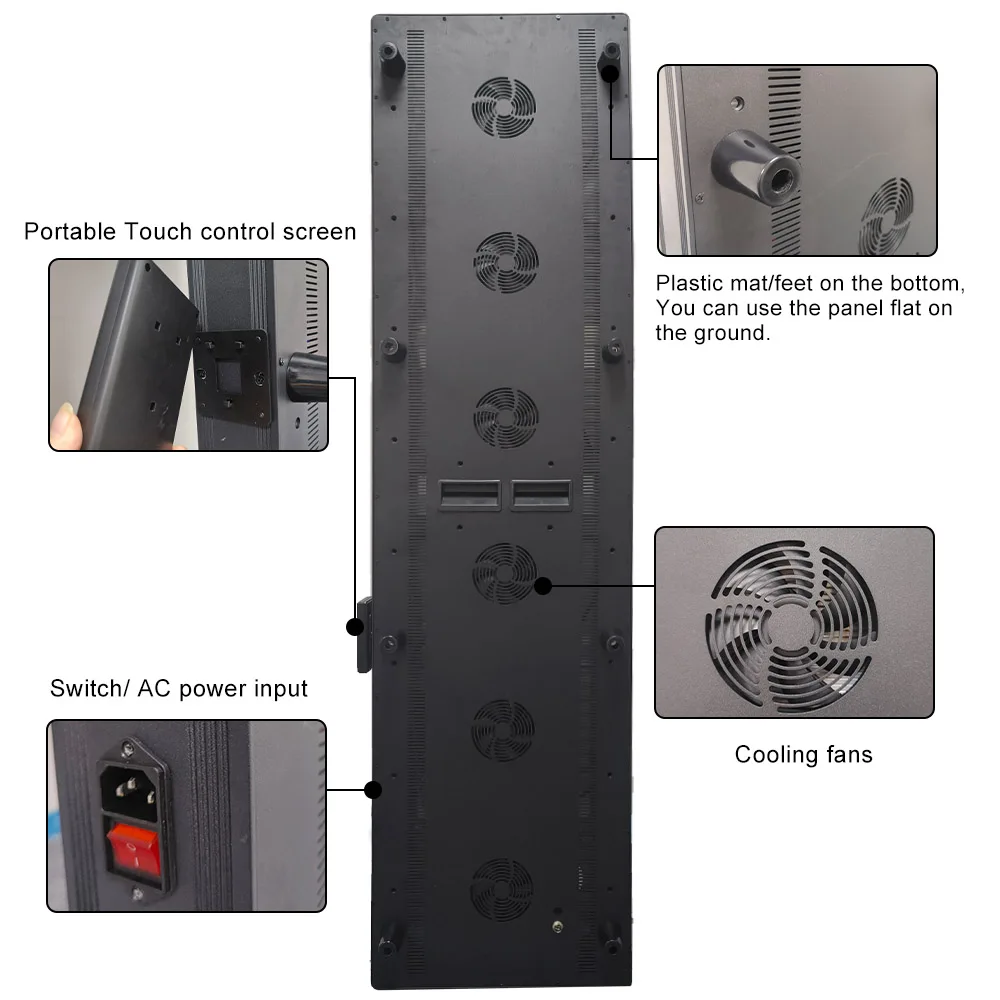 Portable Touch control screen

Plastic mat/feet on the bottom, You can use the panel flat on the ground.

Switch/ AC power input

Cooling fans