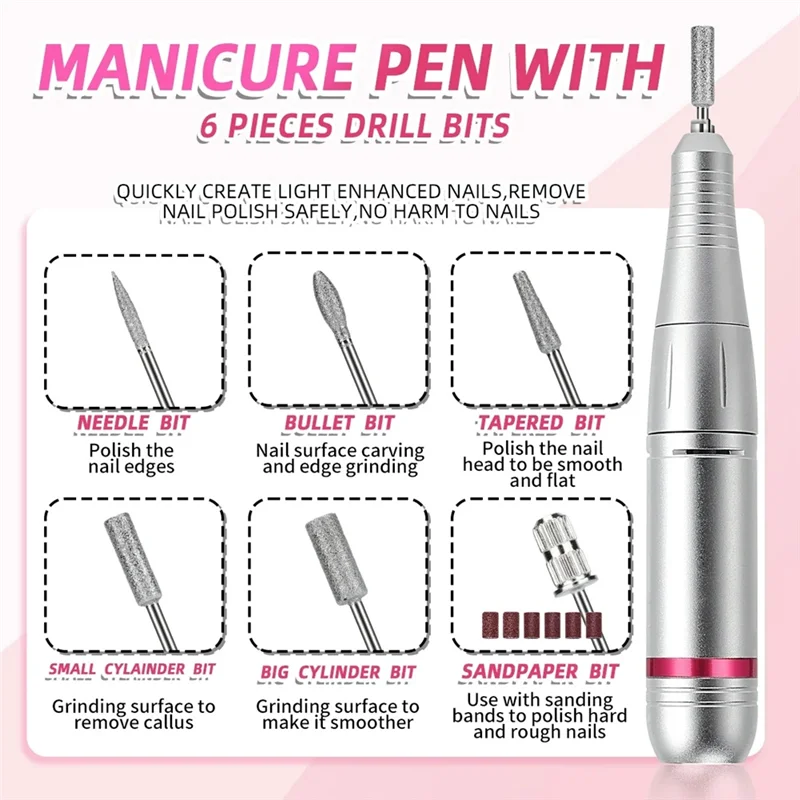 MANICURE PEN WITH
6 PIECES DRILL BITS

QUICKLY CREATE LIGHT ENHANCED NAILS,REMOVE NAIL POLISH SAFELY,NO HARM TO NAILS

NEEDLE BIT
Polish the nail edges

BULLET BIT
Nail surface carving and edge grinding

TAPERED BIT
Polish the nail head to be smooth and flat

SMALL CYLAINDER BIT
Grinding surface to remove callus

BIG CYLINDER BIT
Grinding surface to make it smoother

SANDPAPER BIT
Use with sanding bands to polish hard and rough nails