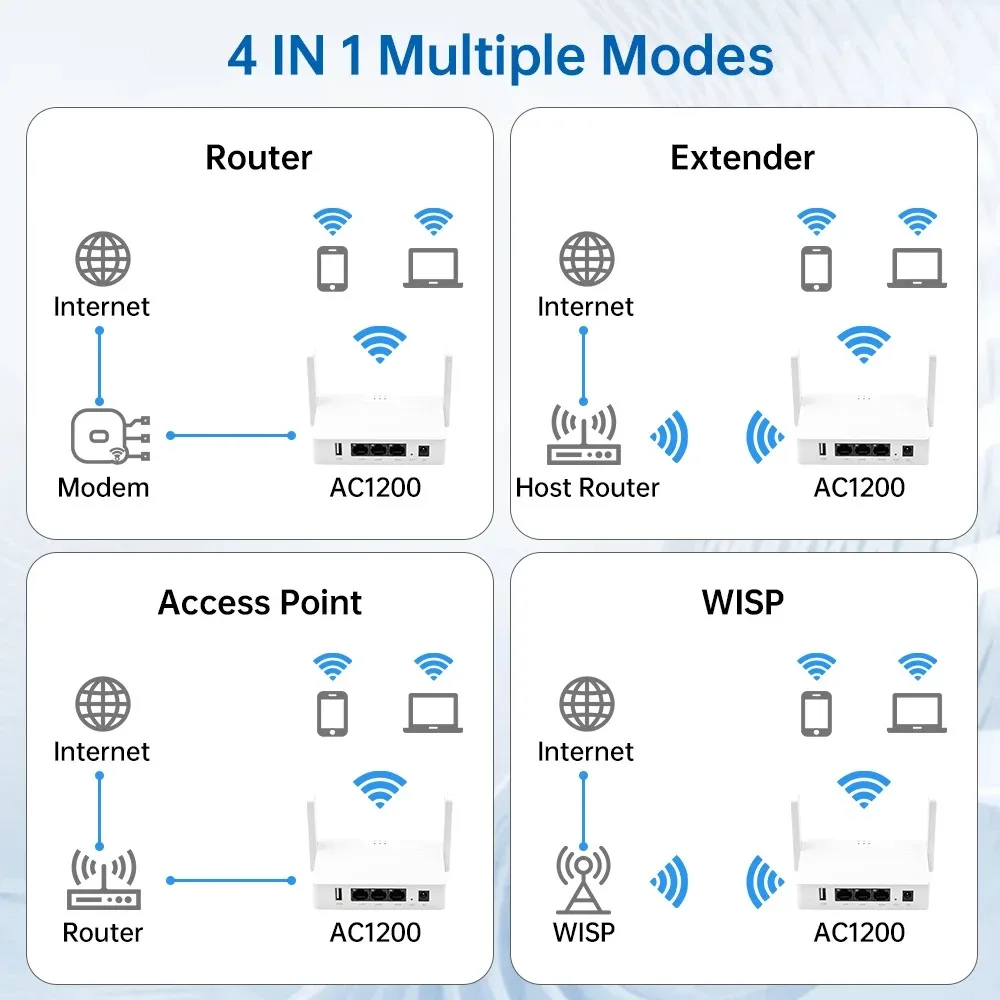 4 IN 1 Multiple Modes

Router

Internet

Modem

AC1200

Extender

Internet

Host Router

AC1200

Access Point

Internet

Router

AC1200

WISP

Internet

WISP

AC1200