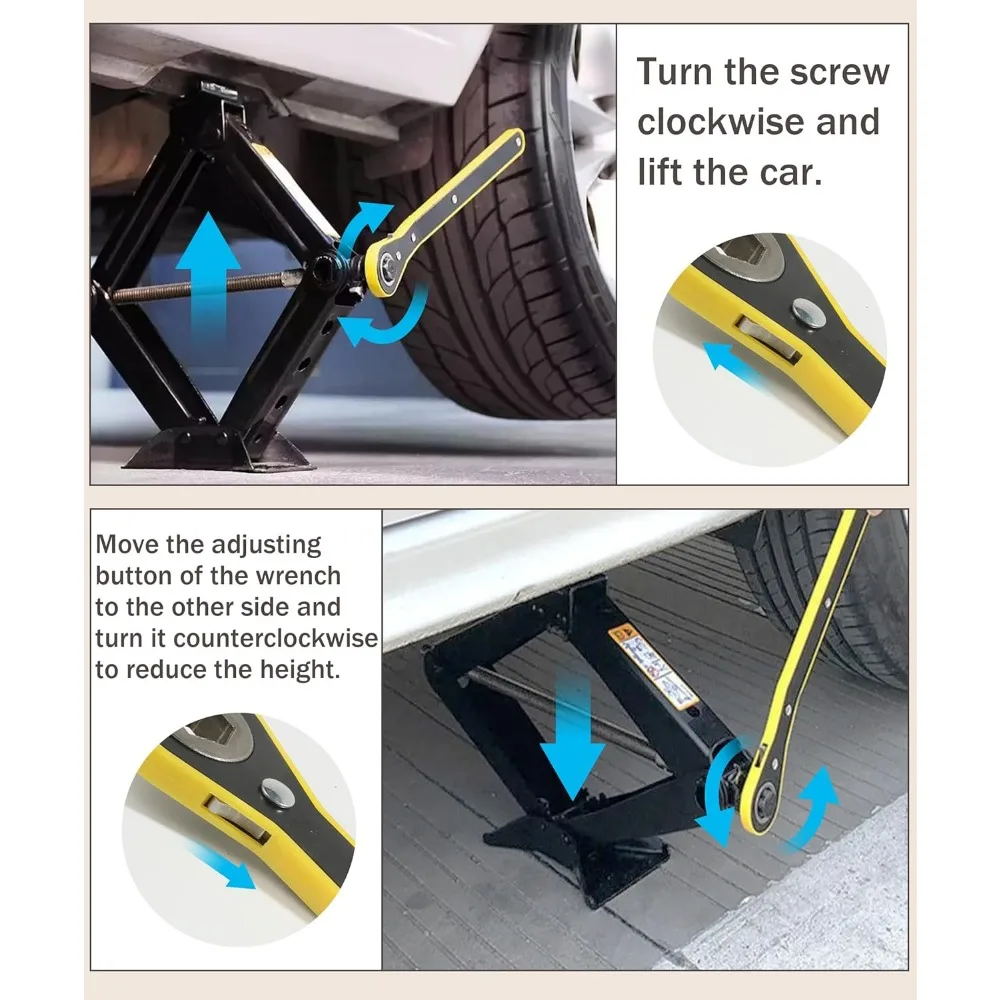 Turn the screw clockwise and lift the car.

Move the adjusting button of the wrench to the other side and turn it counterclockwise to reduce the height.