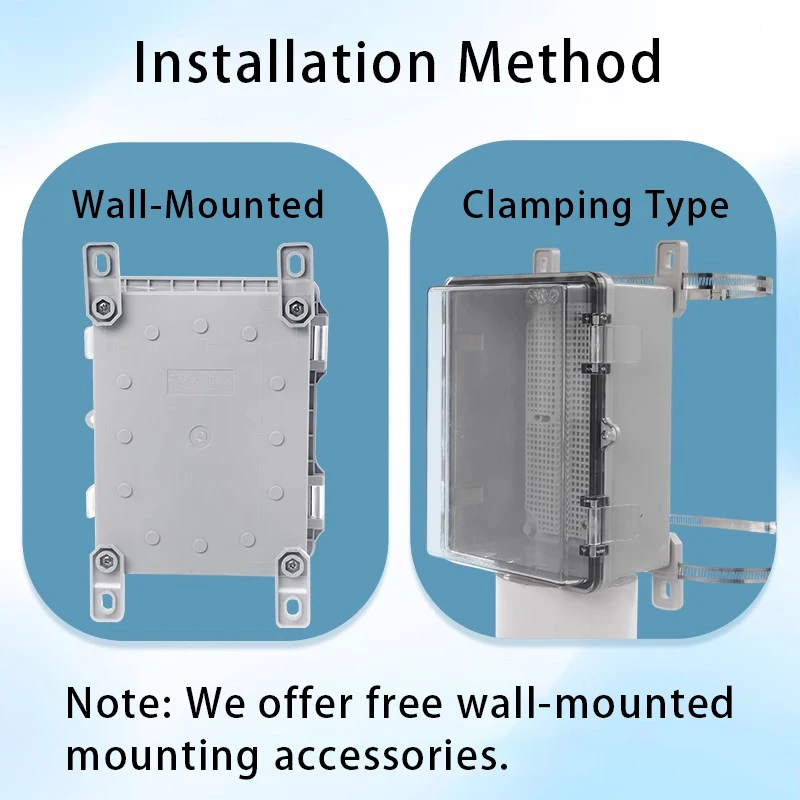 Installation Method

Wall-Mounted

Clamping Type

Note: We offer free wall-mounted mounting accessories.