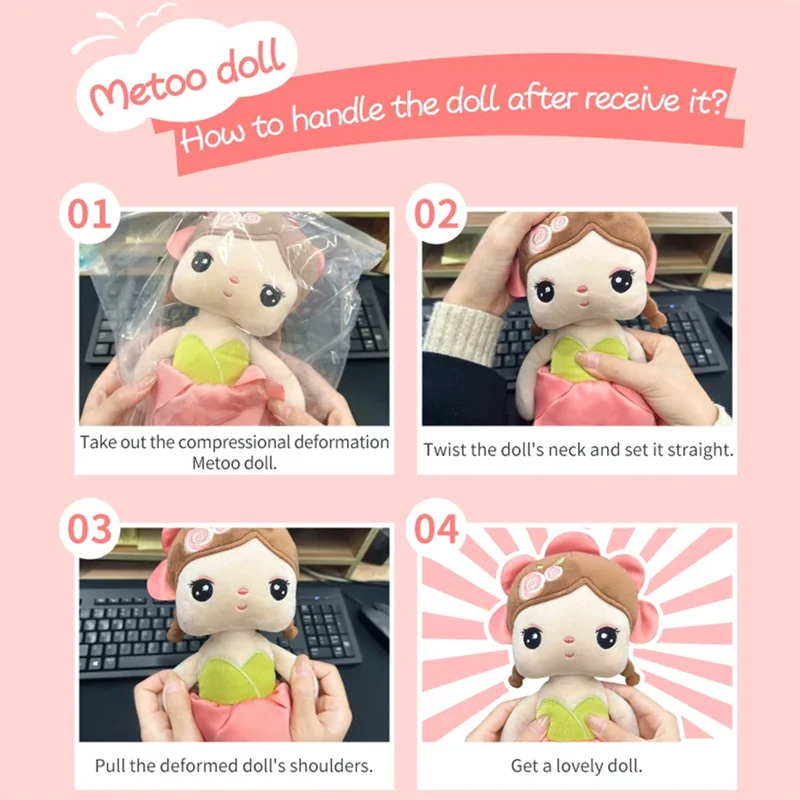 Metoo doll
How to handle the doll after receive it?

01
Take out the compressional deformation Metoo doll.

02
Twist the doll's neck and set it straight.

03
Pull the deformed doll's shoulders.

04
Get a lovely doll.