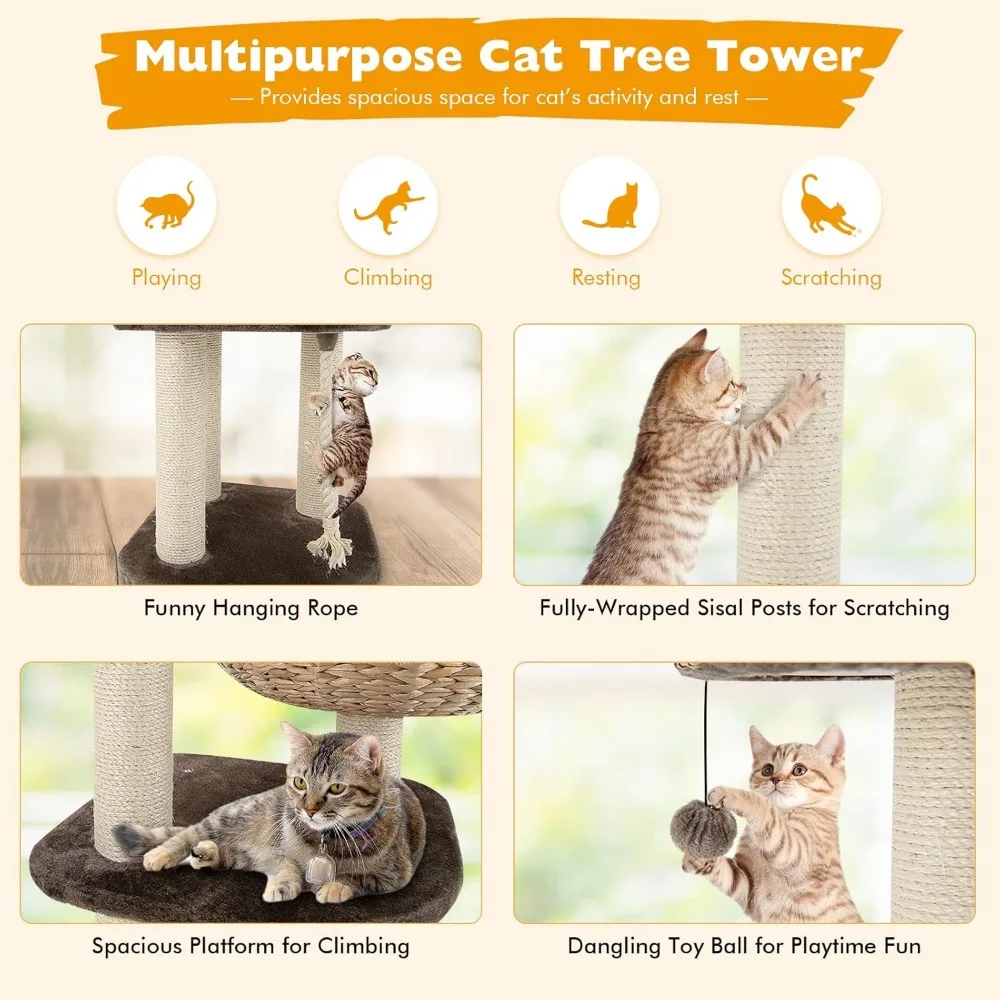 Multipurpose Cat Tree Tower
— Provides spacious space for cat's activity and rest —

Playing

Climbing

Resting

Scratching

Funny Hanging Rope

Fully-Wrapped Sisal Posts for Scratching

Spacious Platform for Climbing

Dangling Toy Ball for Playtime Fun