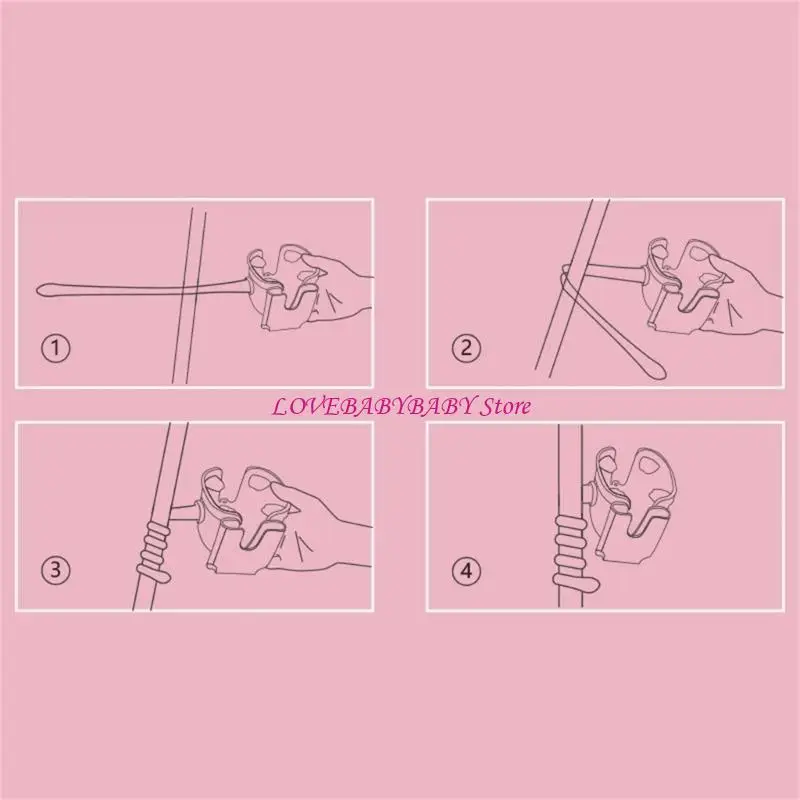 ①

②

LOVEBABYBABY Store

③

④