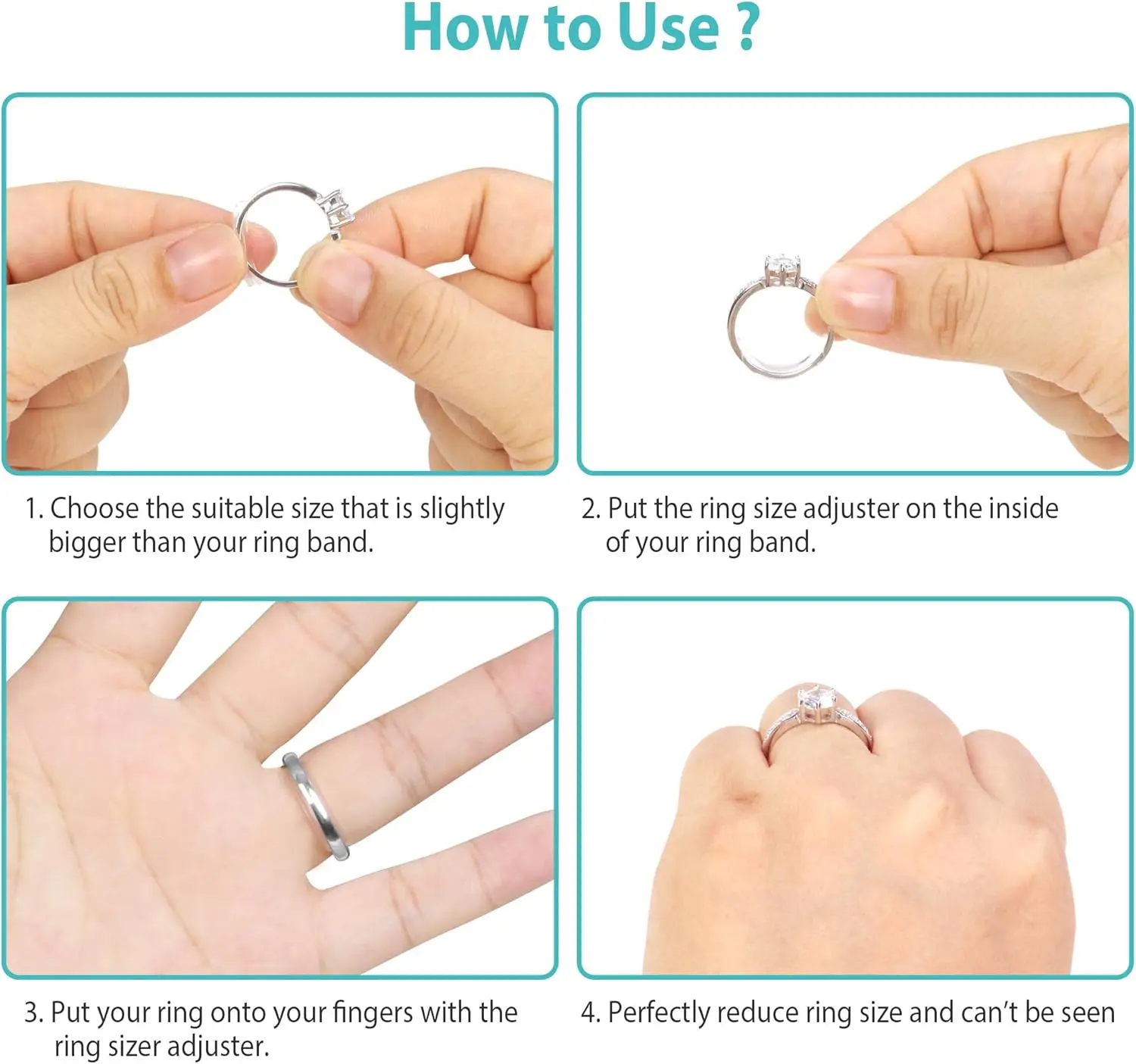 How to Use ?

1. Choose the suitable size that is slightly bigger than your ring band.

2. Put the ring size adjuster on the inside of your ring band.

3. Put your ring onto your fingers with the ring sizer adjuster.

4. Perfectly reduce ring size and can't be seen