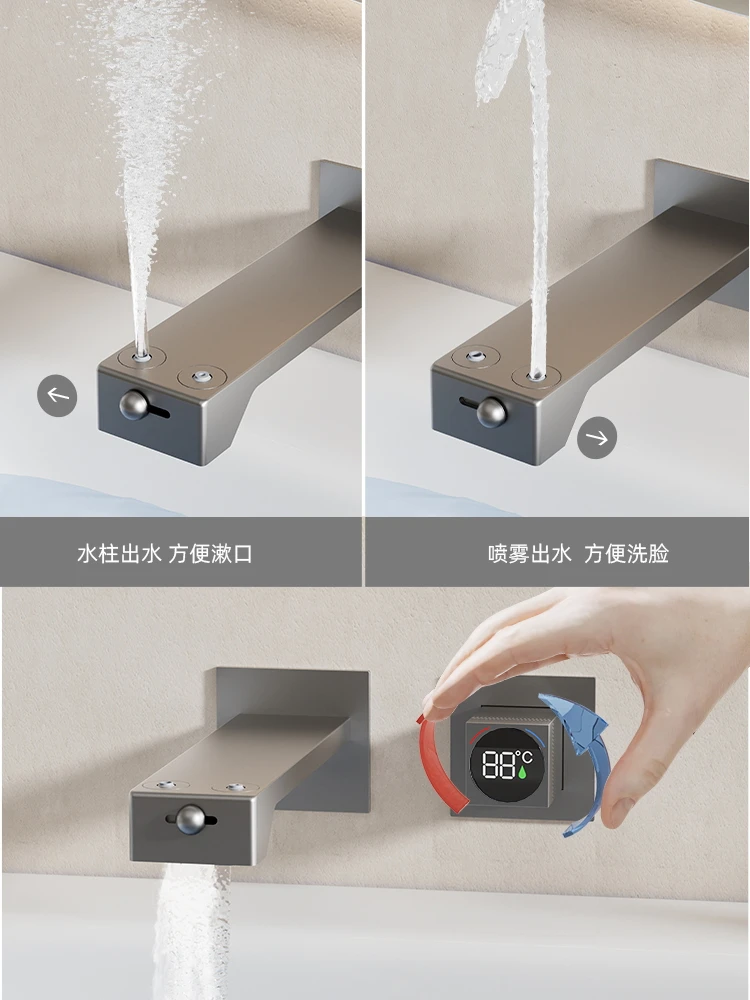 水柱出水 方便漱口

喷雾出水 方便洗脸

88°C