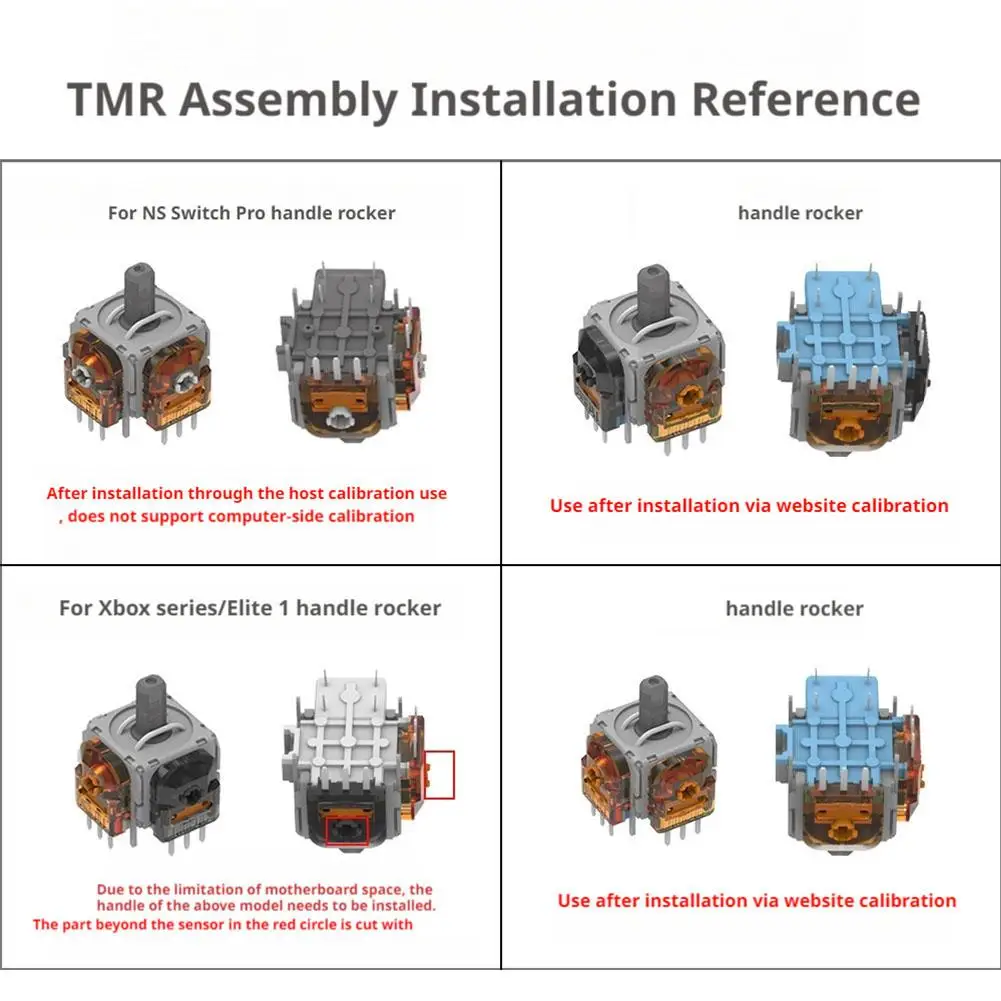 TMR Assembly Installation Reference

For NS Switch Pro handle rocker

After installation through the host calibration use , does not support computer-side calibration

handle rocker

Use after installation via website calibration

For Xbox series/Elite 1 handle rocker

Due to the limitation of motherboard space, the handle of the above model needs to be installed. The part beyond the sensor in the red circle is cut with

handle rocker

Use after installation via website calibration