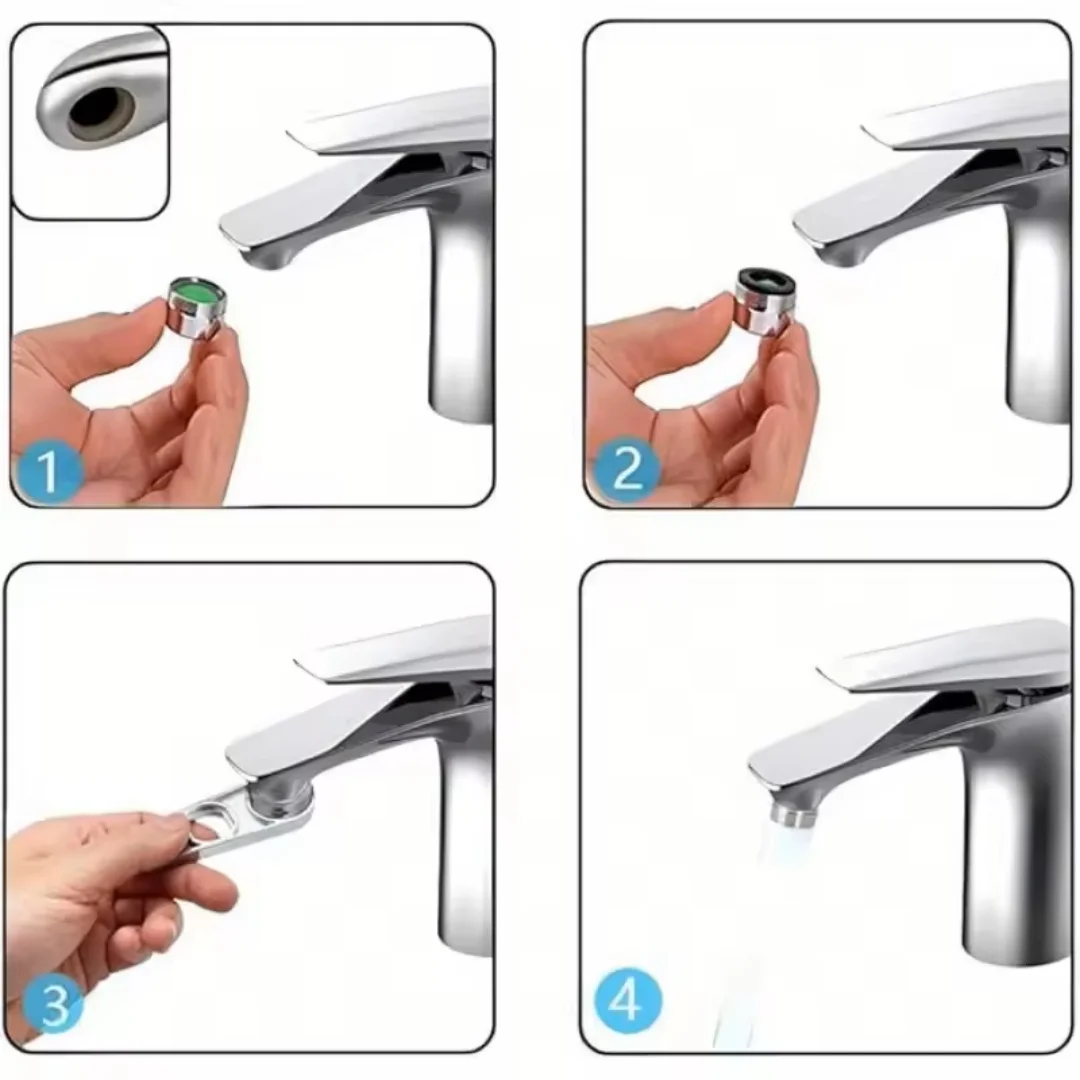 1

2

3

4