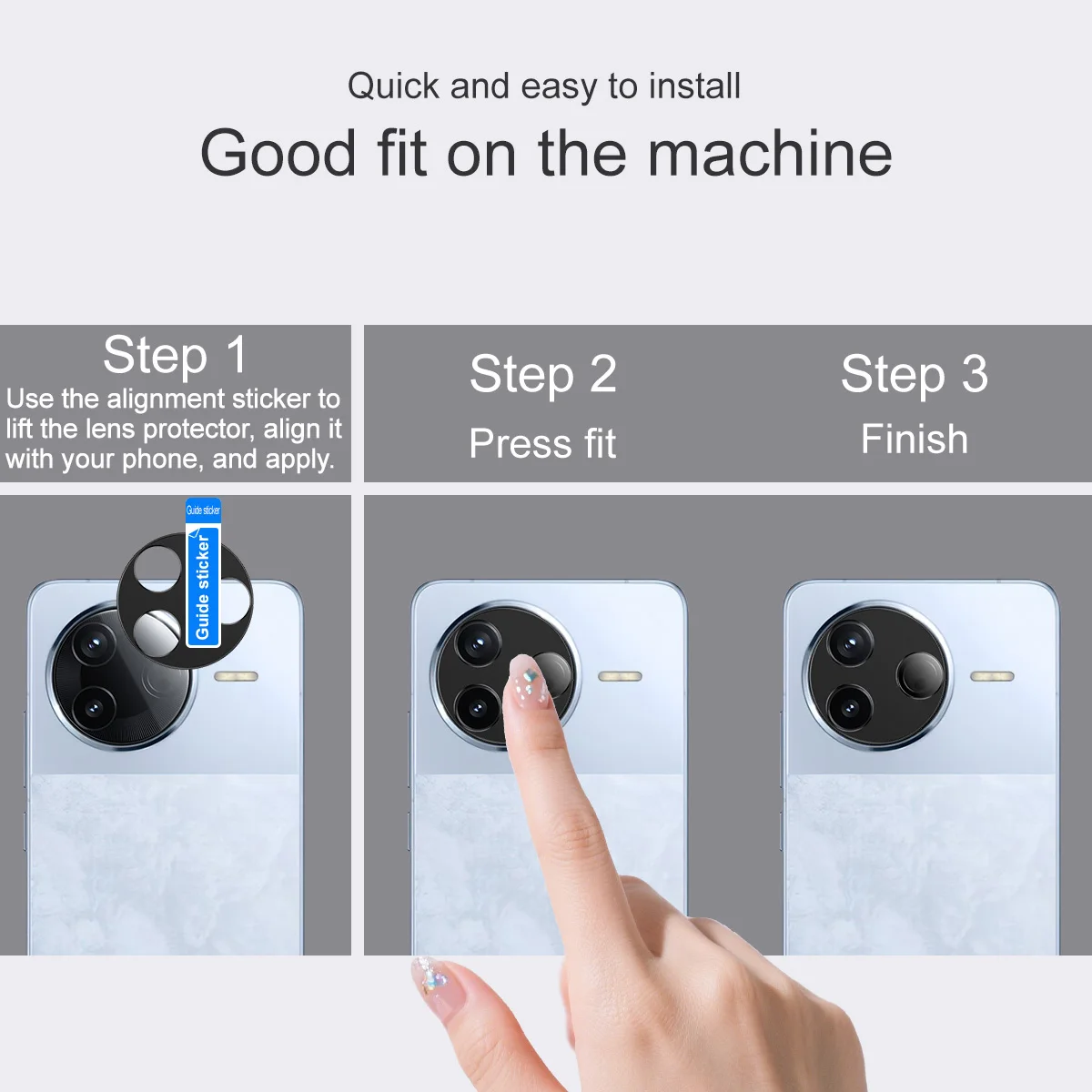 Quick and easy to install

Good fit on the machine

Step 1

Use the alignment sticker to lift the lens protector, align it with your phone, and apply.

Step 2

Press fit

Step 3

Finish

Guide sticker

Guide sticker