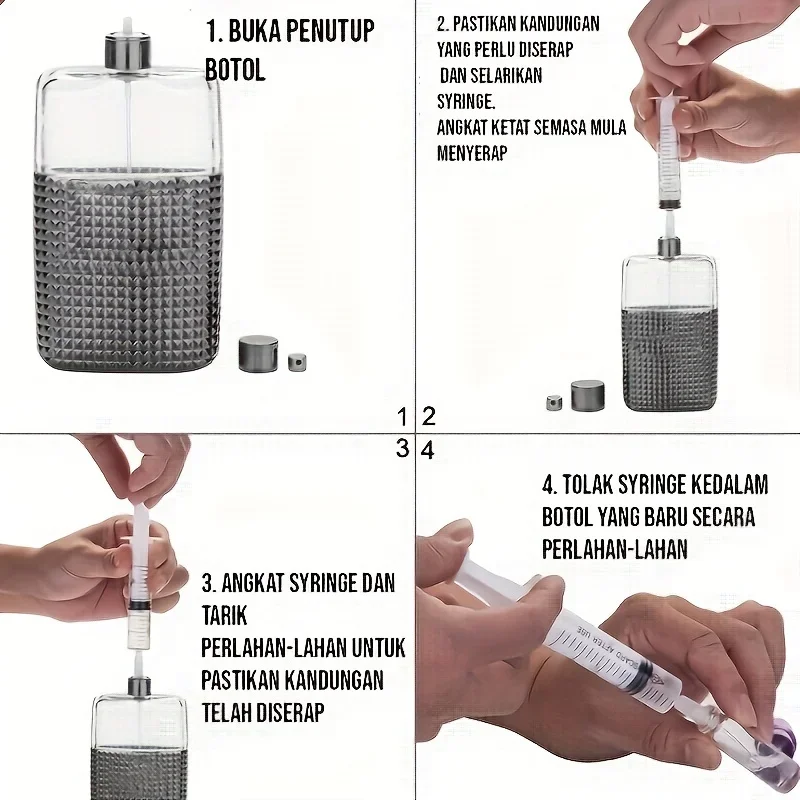 1. BUKA PENUTUP BOTOL

2. PASTIKAN KANDUNGAN YANG PERLU DISERAP DAN SELARIKAN SYRINGE.
ANGKAT KETAT SEMASA MULA MENYERAP

1 2
3 4

3. ANGKAT SYRINGE DAN TARIK
PERLAHAN-LAHAN UNTUK PASTIKAN KANDUNGAN TELAH DISERAP

4. TOLAK SYRINGE KEDALAM BOTOL YANG BARU SECARA PERLAHAN-LAHAN

DISCARD AFTER USE