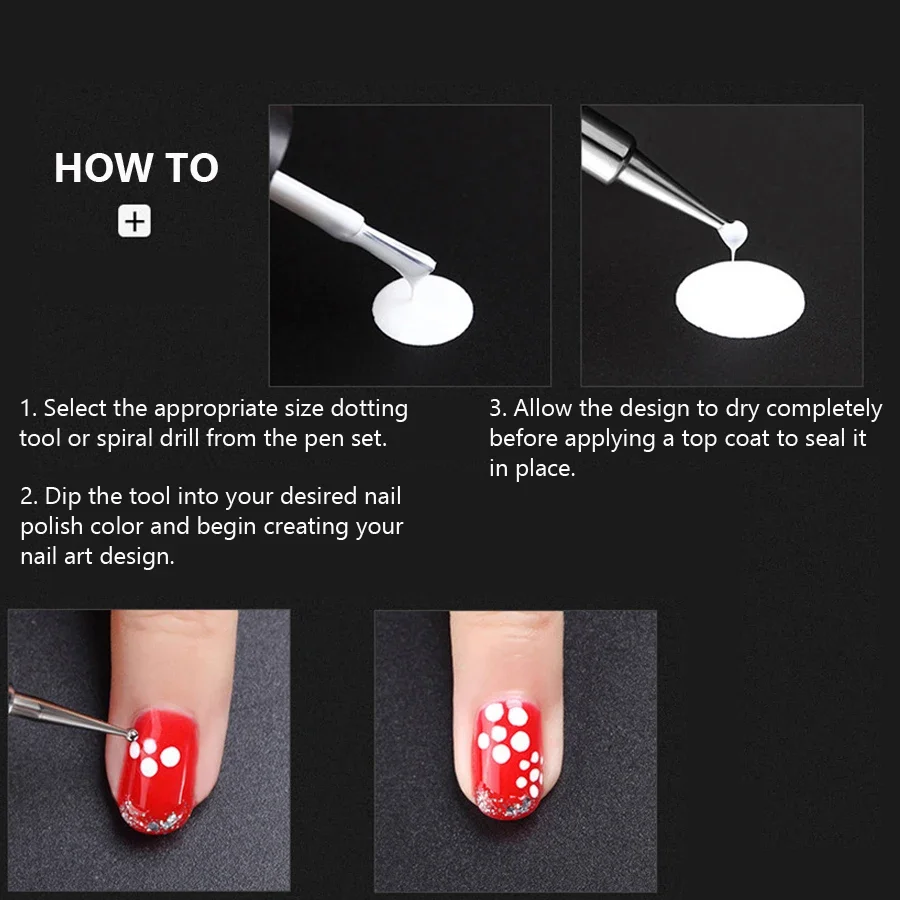 HOW TO
+

1. Select the appropriate size dotting tool or spiral drill from the pen set.

2. Dip the tool into your desired nail polish color and begin creating your nail art design.

3. Allow the design to dry completely before applying a top coat to seal it in place.