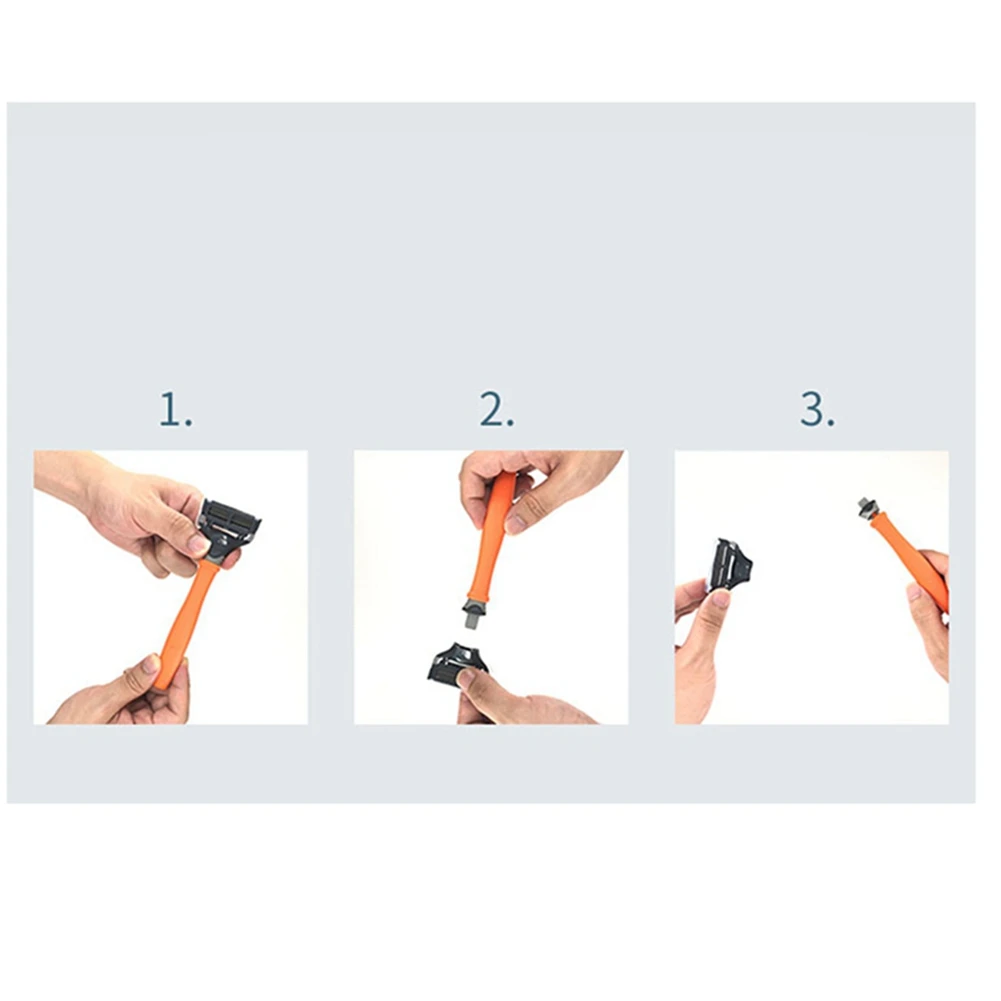 1.

2.

3.