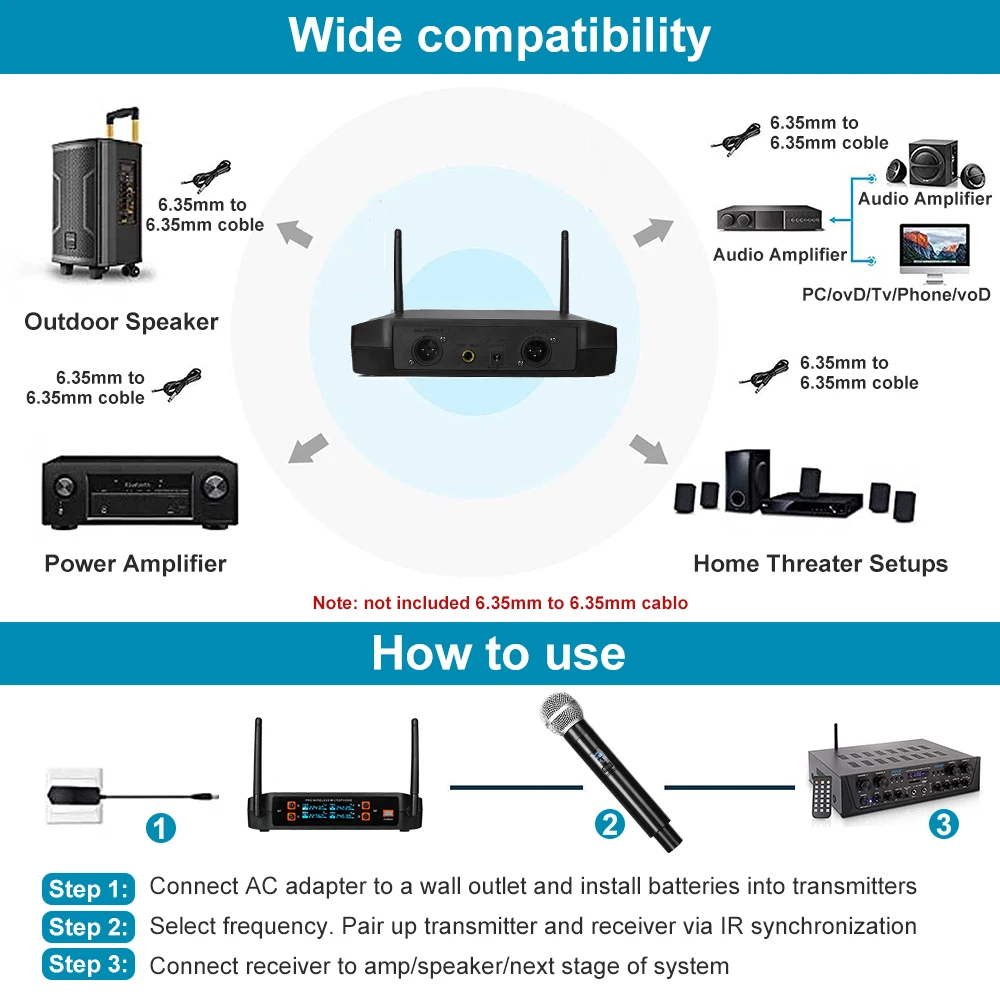 Wide compatibility

6.35mm to 6.35mm coble

Outdoor Speaker

6.35mm to 6.35mm coble

Power Amplifier

6.35mm to 6.35mm coble

Audio Amplifier

Audio Amplifier

PC/ovD/Tv/Phone/voD

6.35mm to 6.35mm coble

Home Threater Setups

Note: not included 6.35mm to 6.35mm cablo

How to use

1

2

3

Step 1: Connect AC adapter to a wall outlet and install batteries into transmitters

Step 2: Select frequency. Pair up transmitter and receiver via IR synchronization

Step 3: Connect receiver to amp/speaker/next stage of system