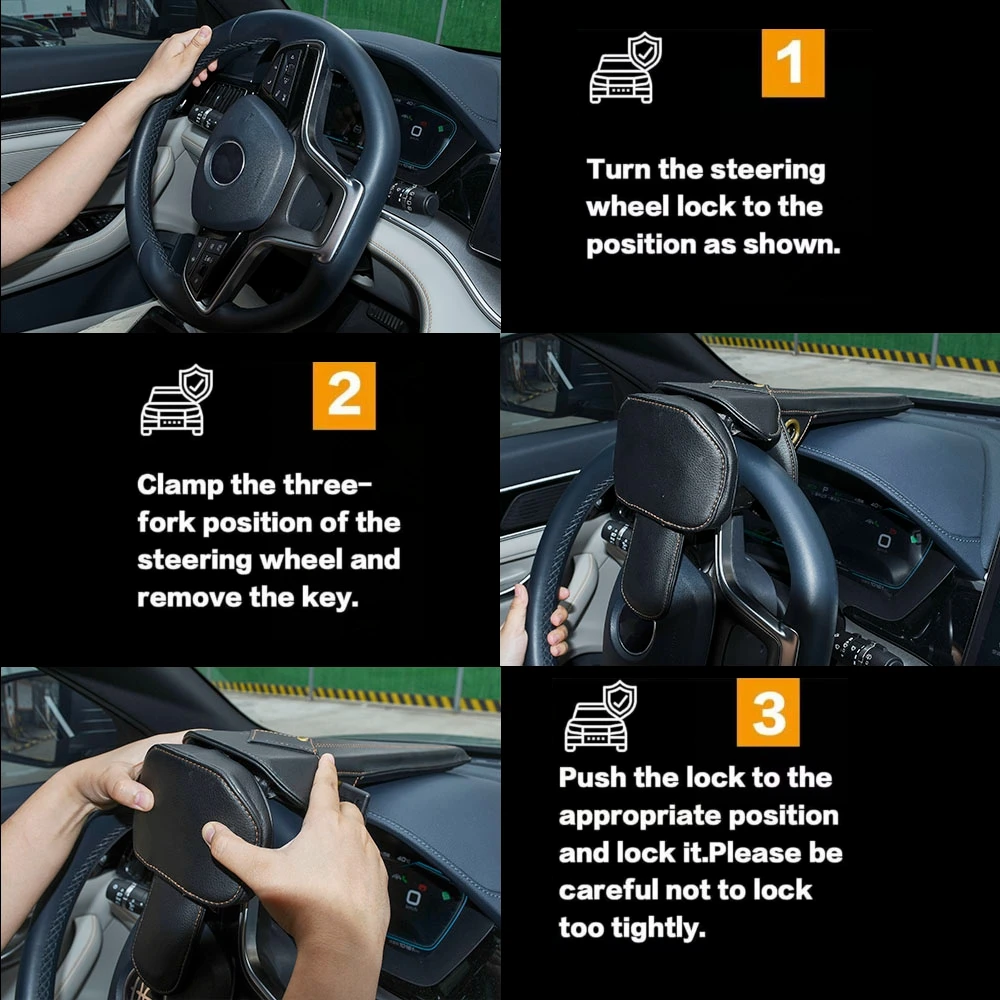 1

Turn the steering wheel lock to the position as shown.

2

Clamp the three-fork position of the steering wheel and remove the key.

3

Push the lock to the appropriate position and lock it.Please be careful not to lock too tightly.