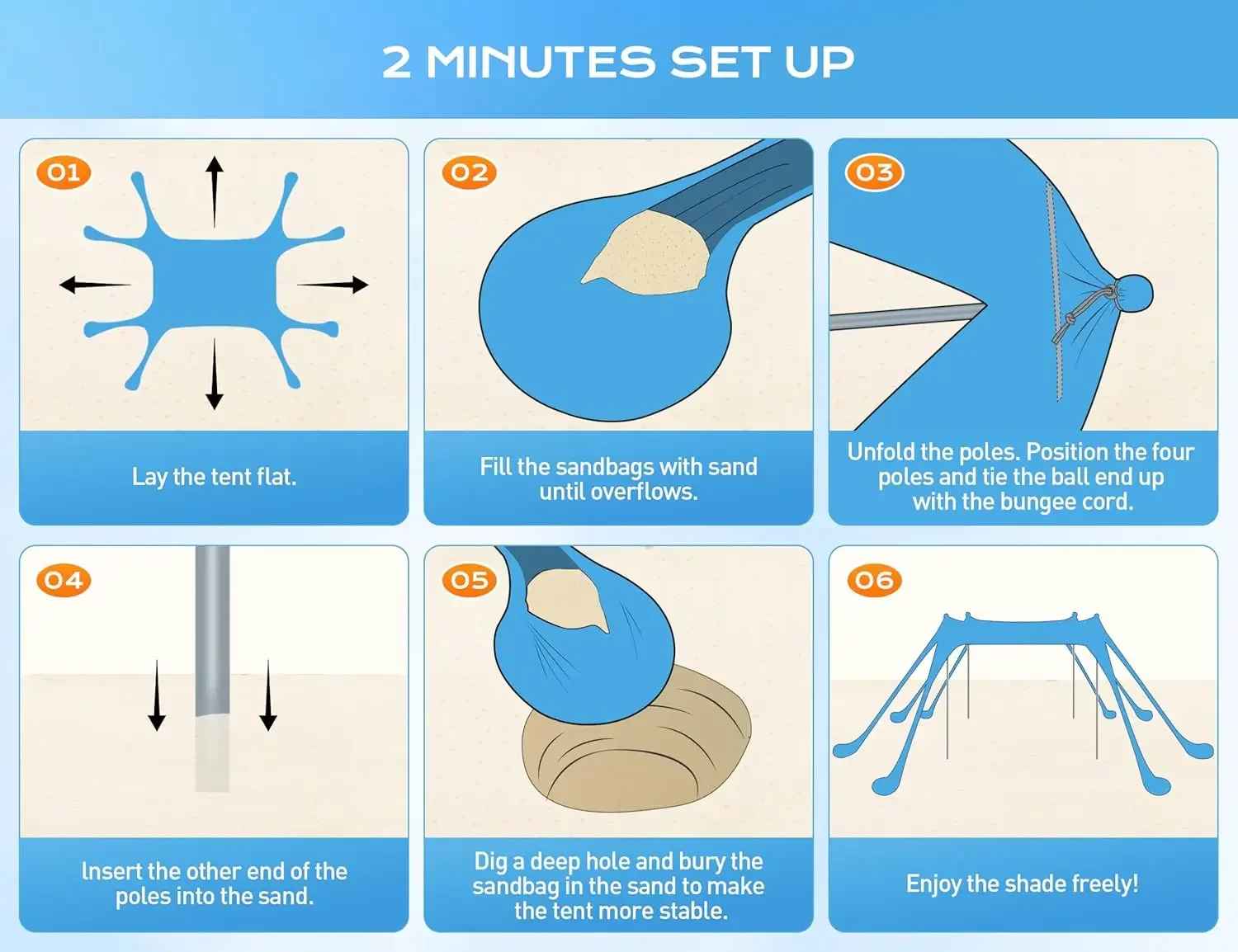 2 MINUTES SET UP

01

Lay the tent flat.

02

Fill the sandbags with sand until overflows.

03

Unfold the poles. Position the four poles and tie the ball end up with the bungee cord.

04

Insert the other end of the poles into the sand.

05

Dig a deep hole and bury the sandbag in the sand to make the tent more stable.

06

Enjoy the shade freely!