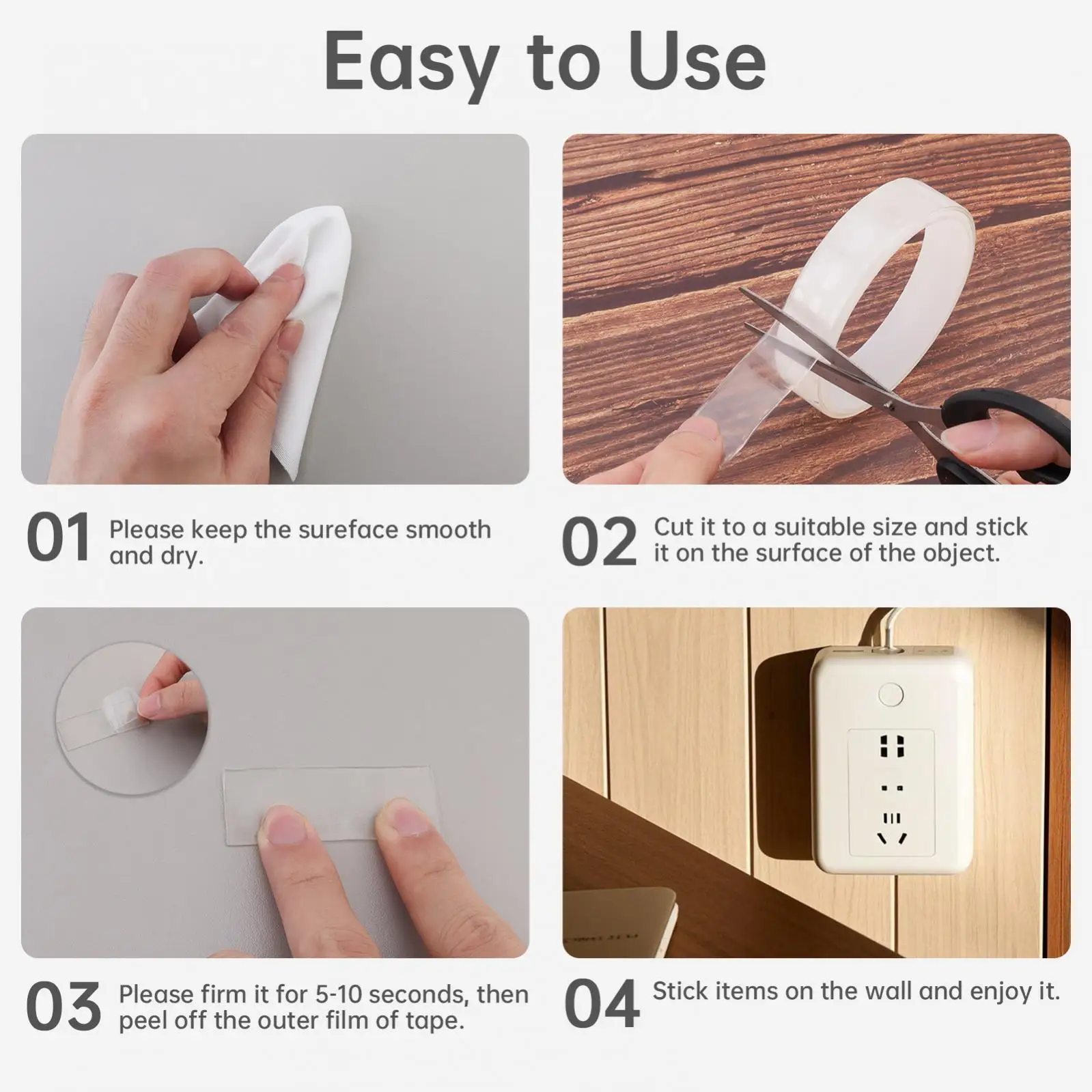 Easy to Use

01 Please keep the sureface smooth and dry.

02 Cut it to a suitable size and stick it on the surface of the object.

03 Please firm it for 5-10 seconds, then peel off the outer film of tape.

04 Stick items on the wall and enjoy it.