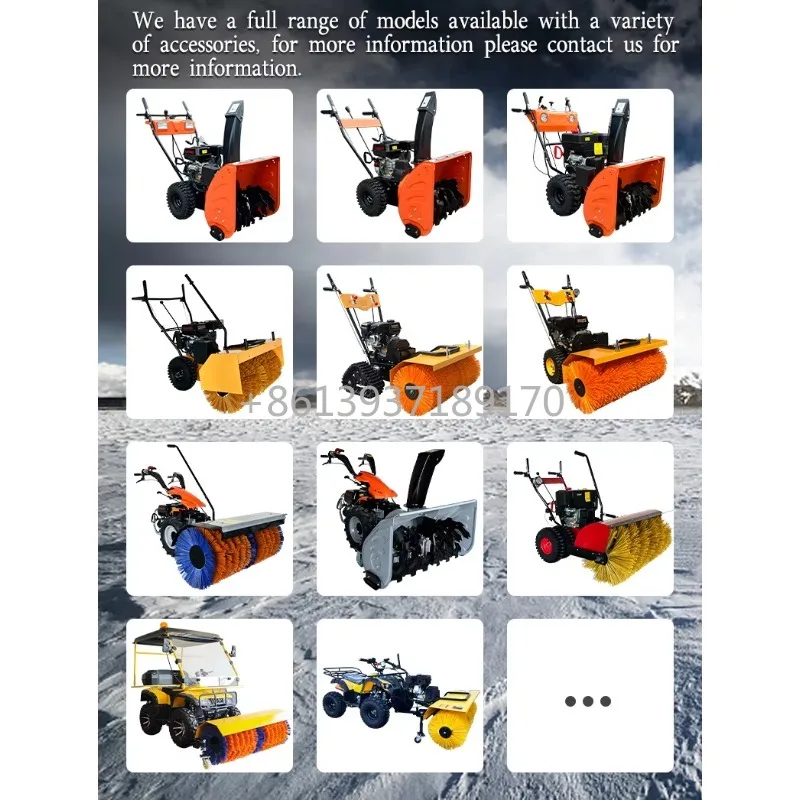 We have a full range of models available with a variety of accessories, for more information please contact us for more information.

+8613937189170

...