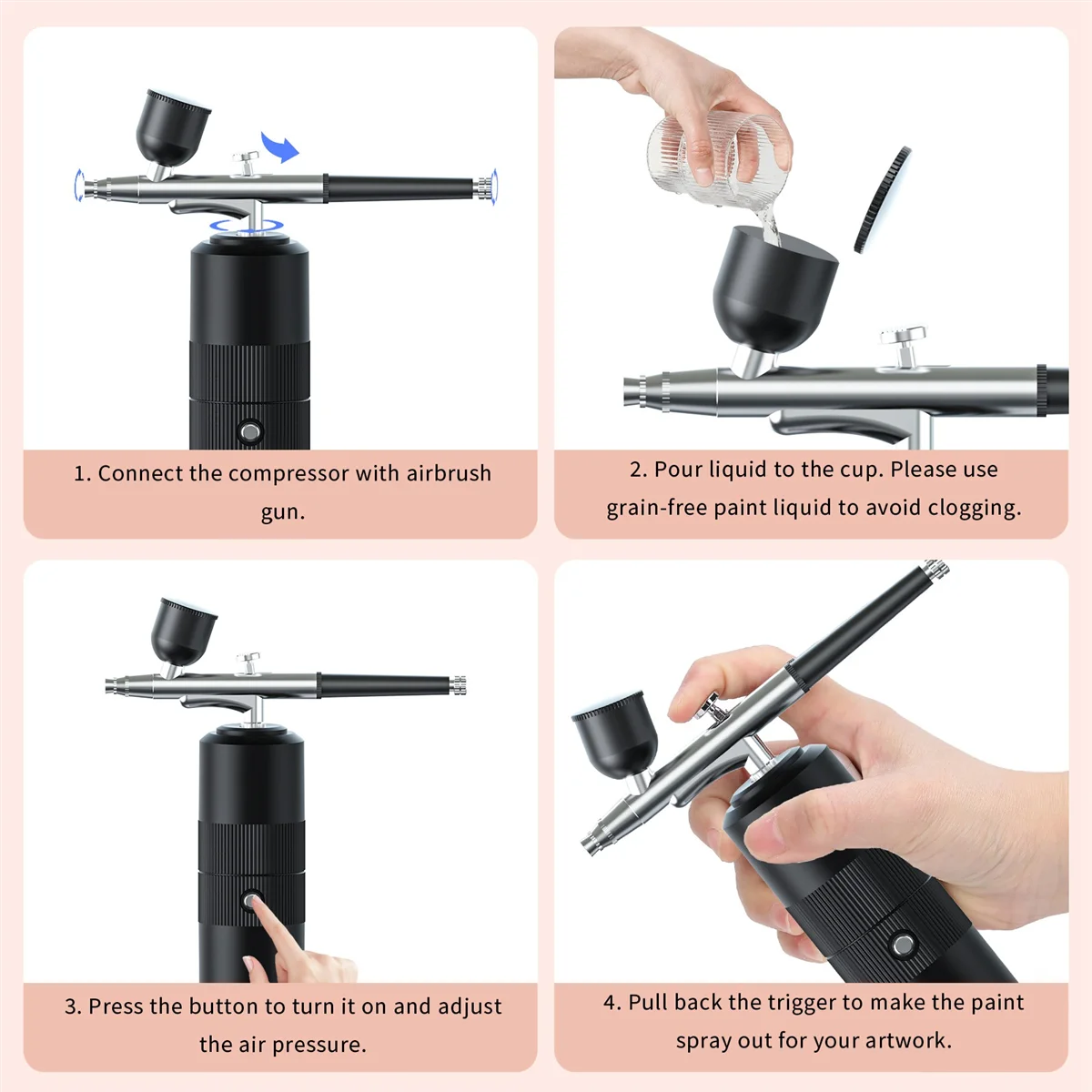 1. Connect the compressor with airbrush gun.

2. Pour liquid to the cup. Please use grain-free paint liquid to avoid clogging.

3. Press the button to turn it on and adjust the air pressure.

4. Pull back the trigger to make the paint spray out for your artwork.