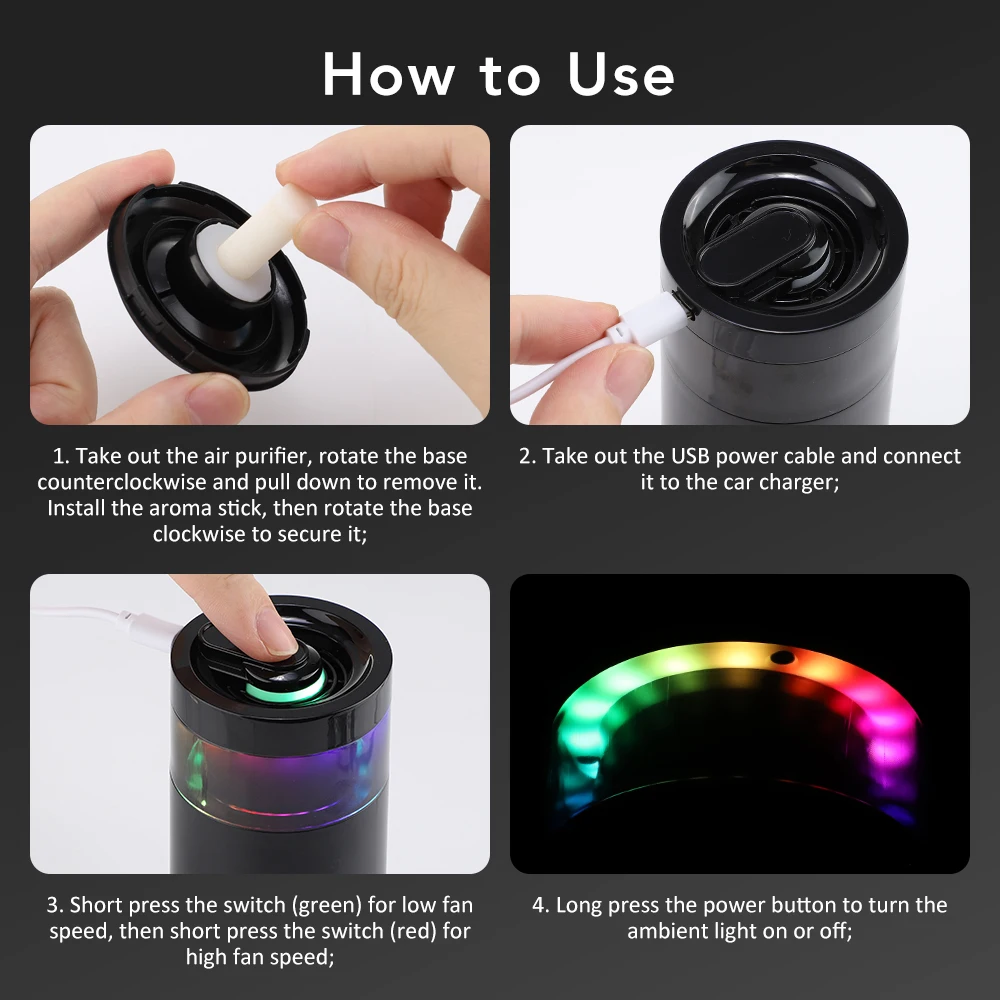 How to Use

1. Take out the air purifier, rotate the base counterclockwise and pull down to remove it. Install the aroma stick, then rotate the base clockwise to secure it;

2. Take out the USB power cable and connect it to the car charger;

3. Short press the switch (green) for low fan speed, then short press the switch (red) for high fan speed;

4. Long press the power button to turn the ambient light on or off;