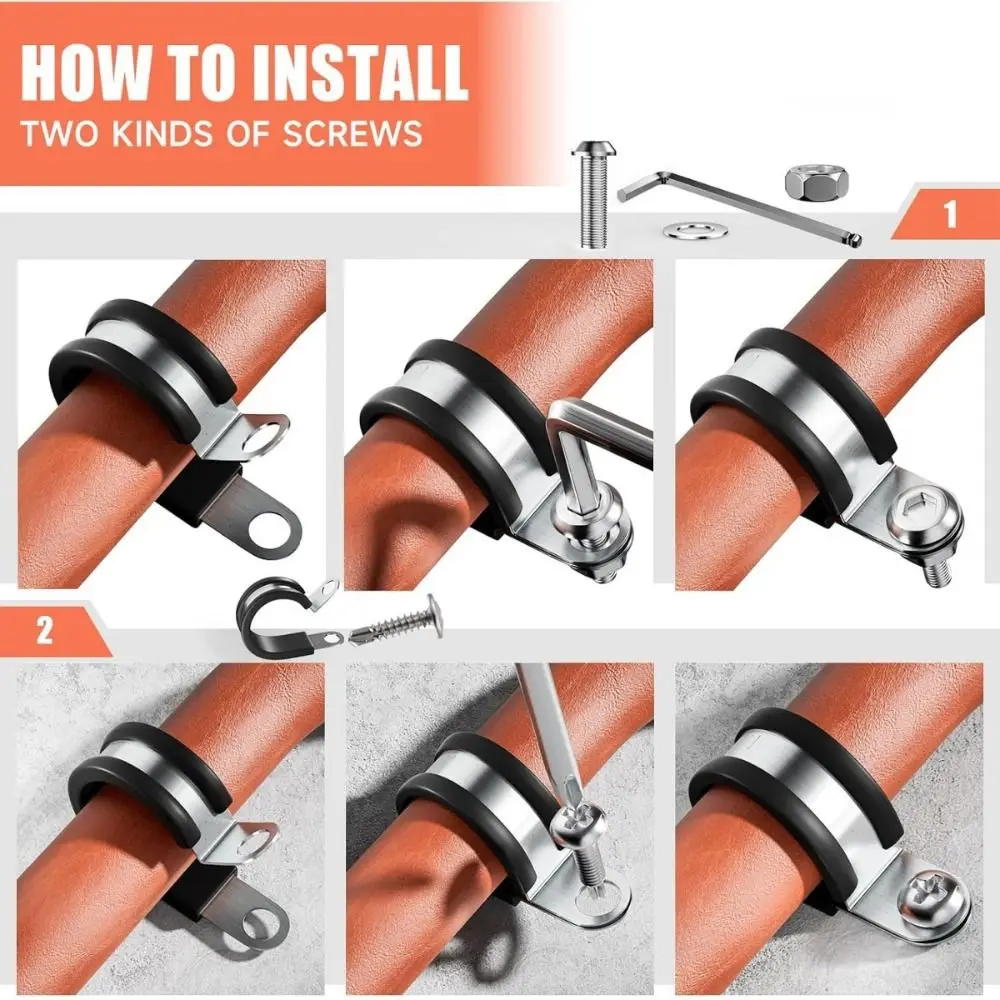 HOW TO INSTALL
TWO KINDS OF SCREWS

1

2