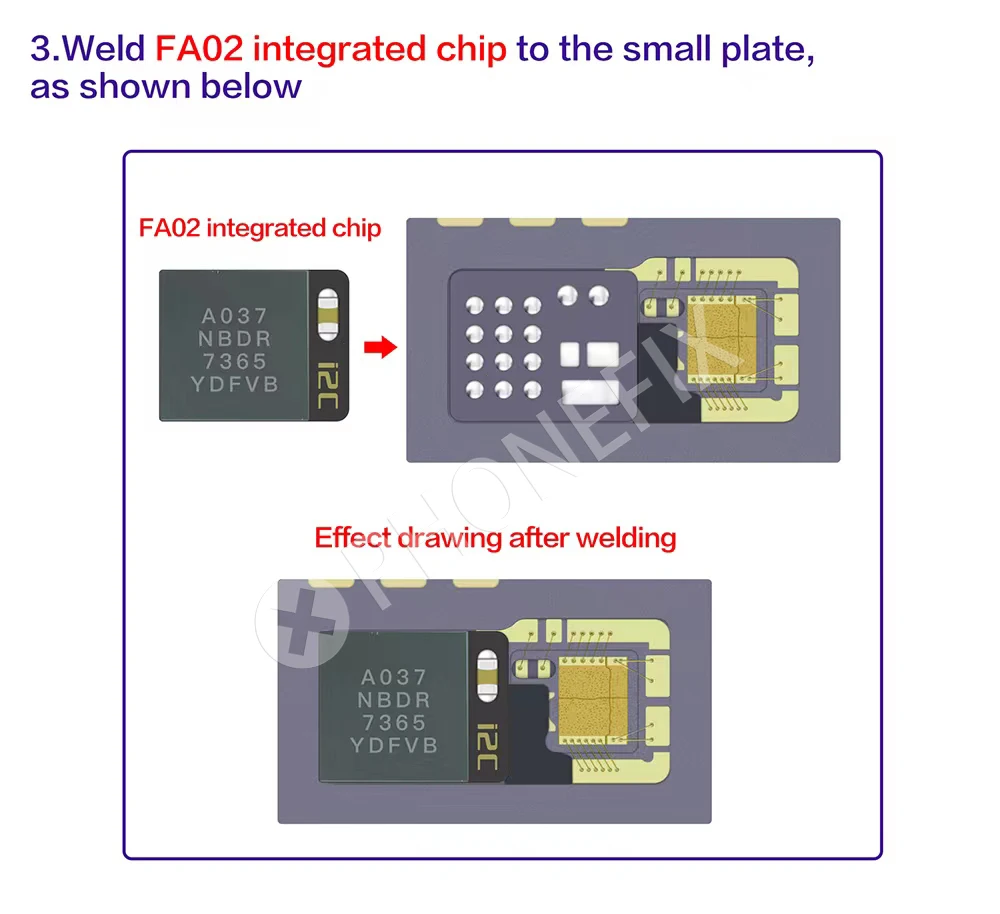 3.Weld FA02 integrated chip to the small plate, as shown below

FA02 integrated chip

A037
NBDR
7365
YDFVB

i2C

PHONEFIX

Effect drawing after welding

A037
NBDR
7365
YDFVB

i2C