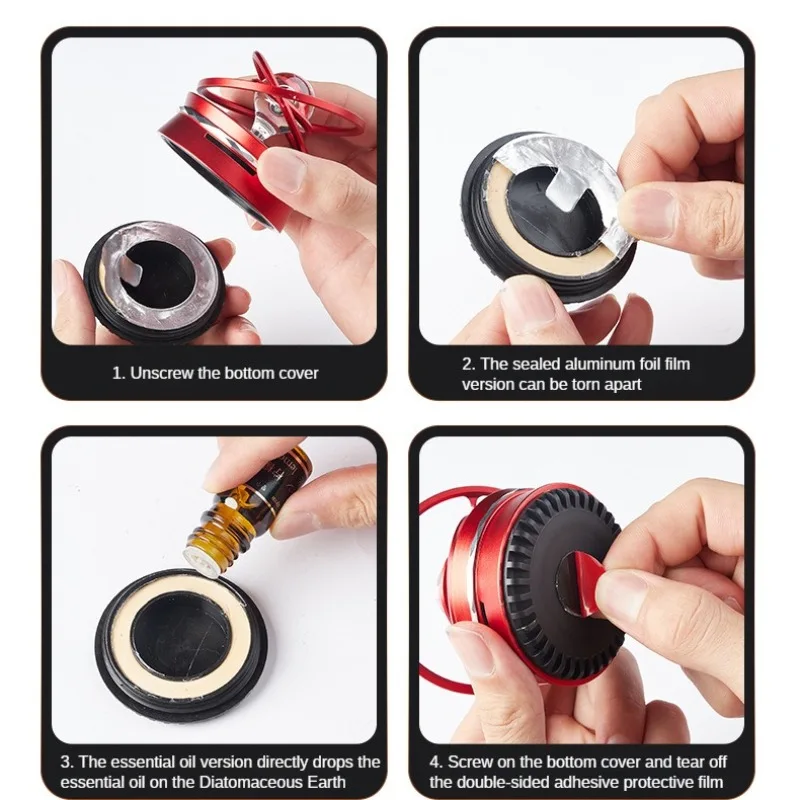 1. Unscrew the bottom cover

2. The sealed aluminum foil film version can be torn apart

3. The essential oil version directly drops the essential oil on the Diatomaceous Earth

4. Screw on the bottom cover and tear off the double-sided adhesive protective film