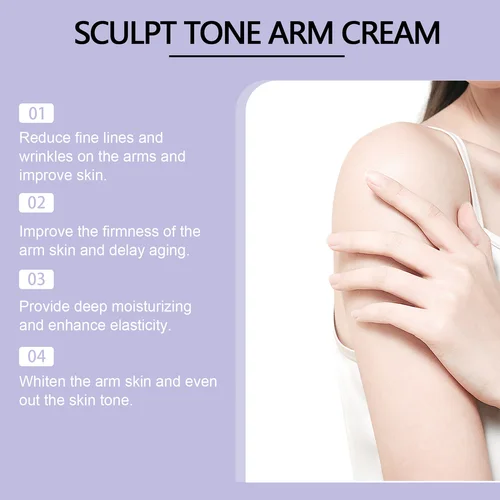 SCULPT TONE ARM CREAM

01

Reduce fine lines and wrinkles on the arms and improve skin.

02

Improve the firmness of the arm skin and delay aging.

03

Provide deep moisturizing and enhance elasticity.

04

Whiten the arm skin and even out the skin tone.