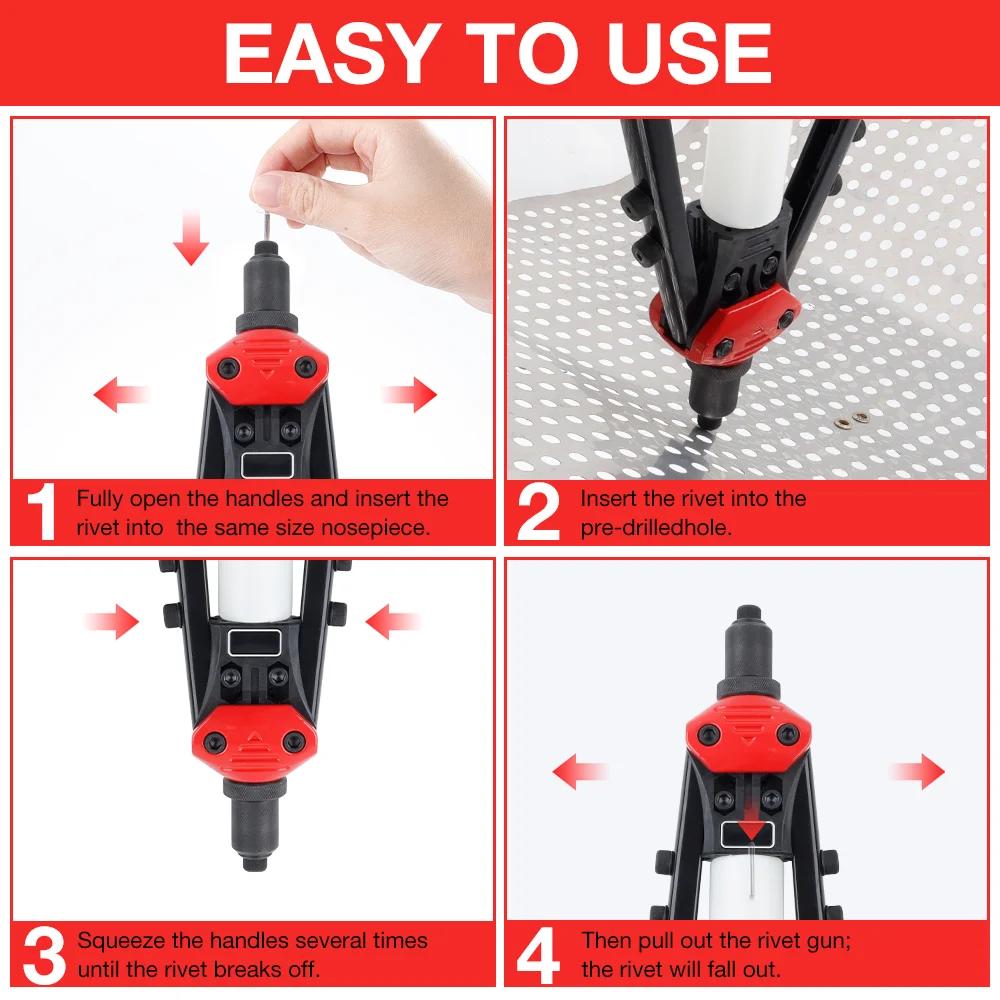 EASY TO USE

1 Fully open the handles and insert the rivet into the same size nosepiece.

2 Insert the rivet into the pre-drilledhole.

3 Squeeze the handles several times until the rivet breaks off.

4 Then pull out the rivet gun; the rivet will fall out.