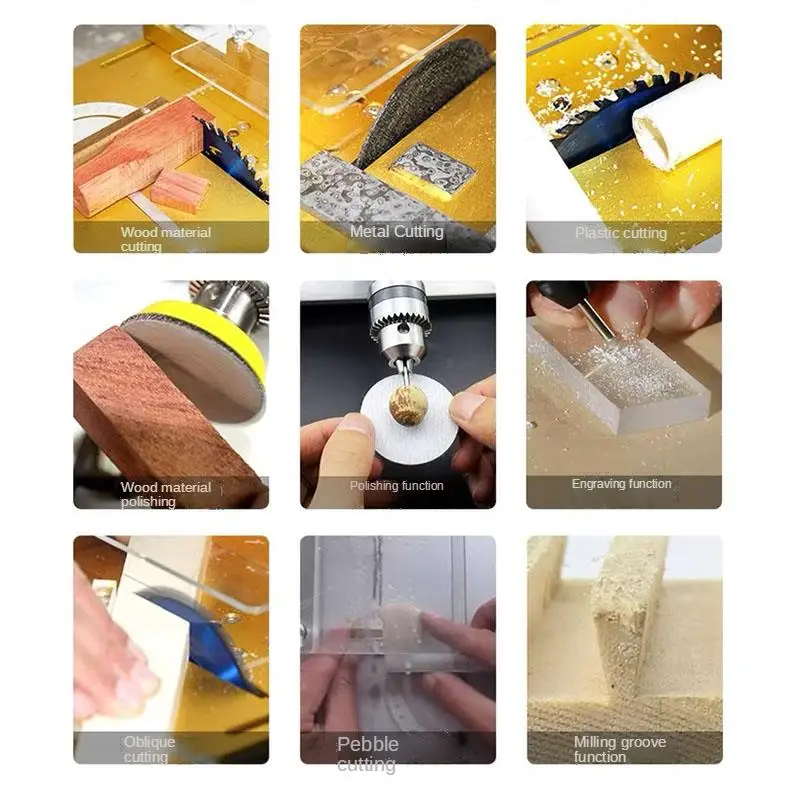 Wood material cutting

Metal Cutting

Plastic cutting

Wood material polishing

Polishing function

Engraving function

Oblique cutting

Pebble cutting

Milling groove function