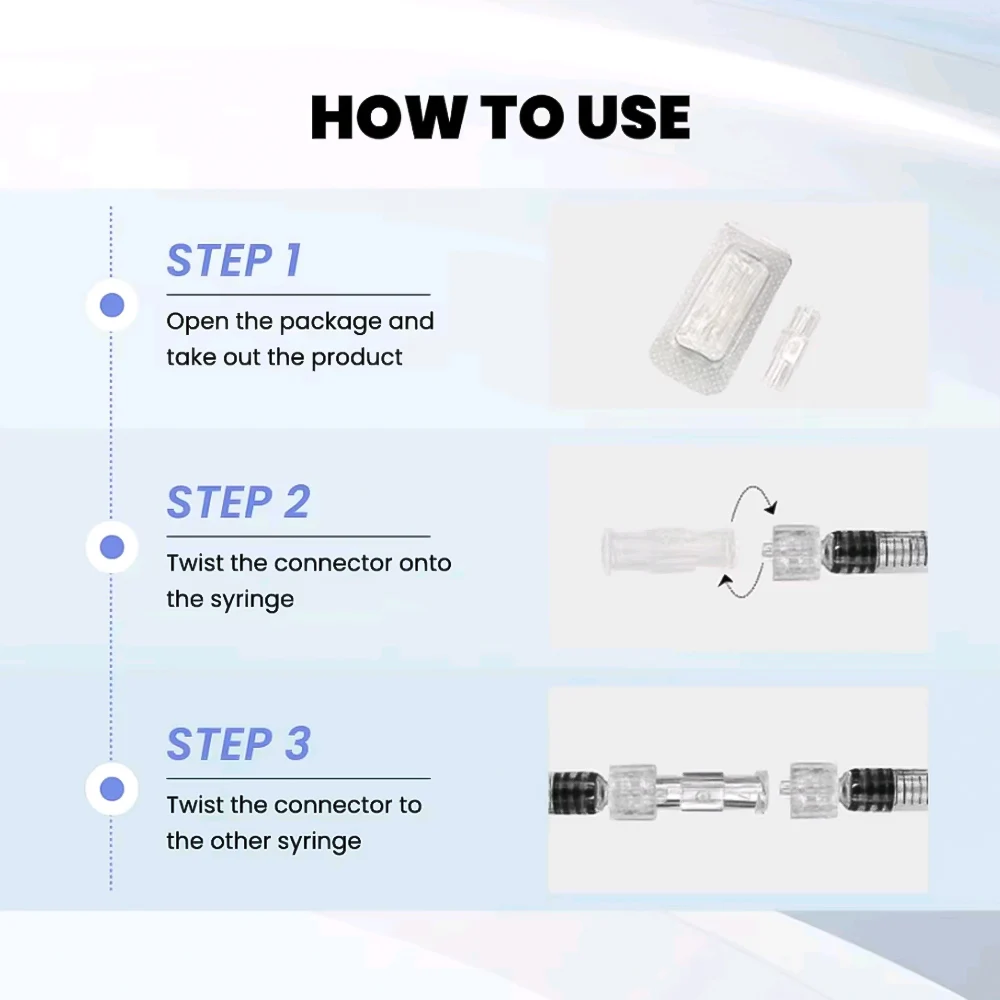 HOW TO USE

STEP 1

Open the package and take out the product

STEP 2

Twist the connector onto the syringe

STEP 3

Twist the connector to the other syringe