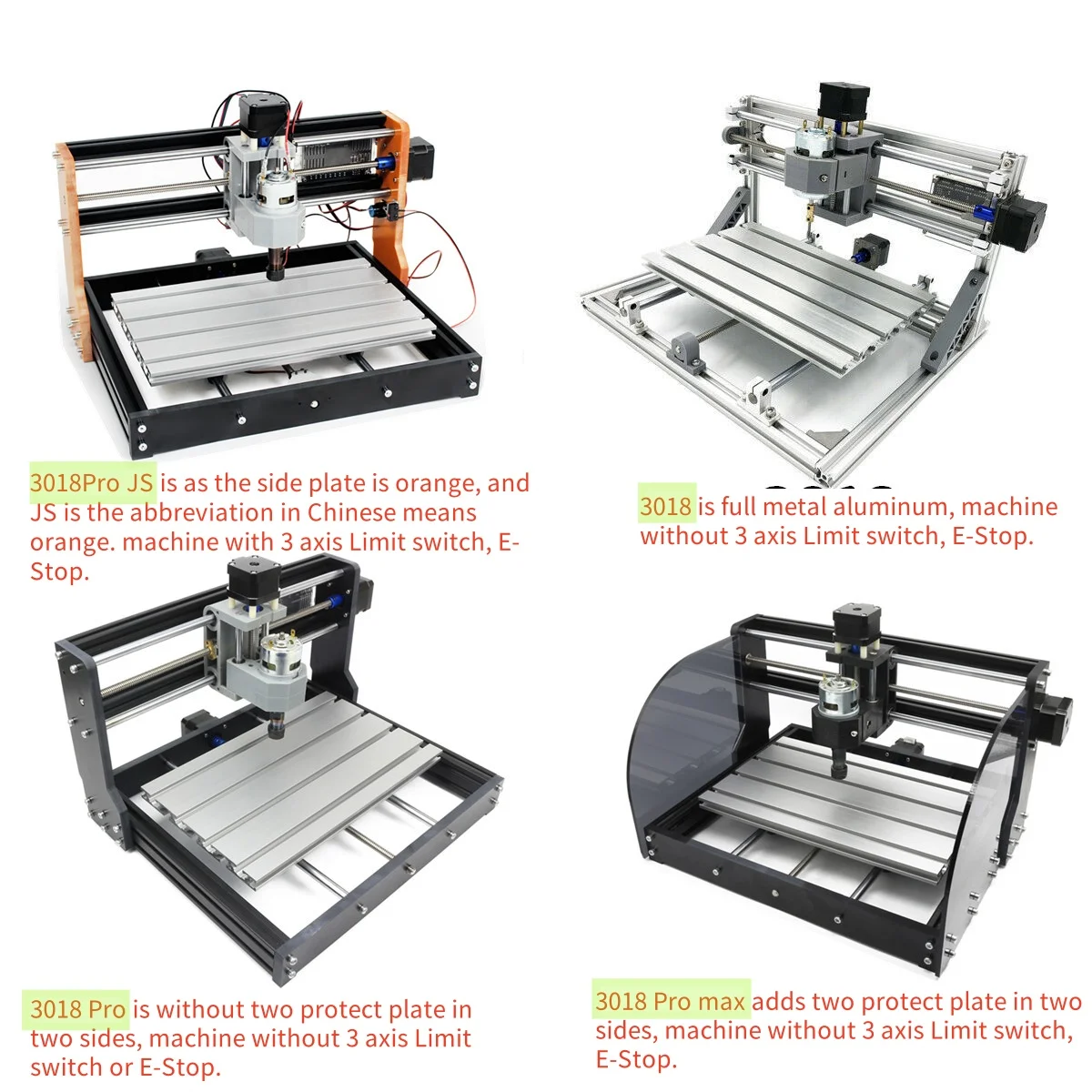 3018Pro JS is as the side plate is orange, and JS is the abbreviation in Chinese means orange. machine with 3 axis Limit switch, E-Stop.

3018 is full metal aluminum, machine without 3 axis Limit switch, E-Stop.

3018 Pro is without two protect plate in two sides, machine without 3 axis Limit switch or E-Stop.

3018 Pro max adds two protect plate in two sides, machine without 3 axis Limit switch, E-Stop.