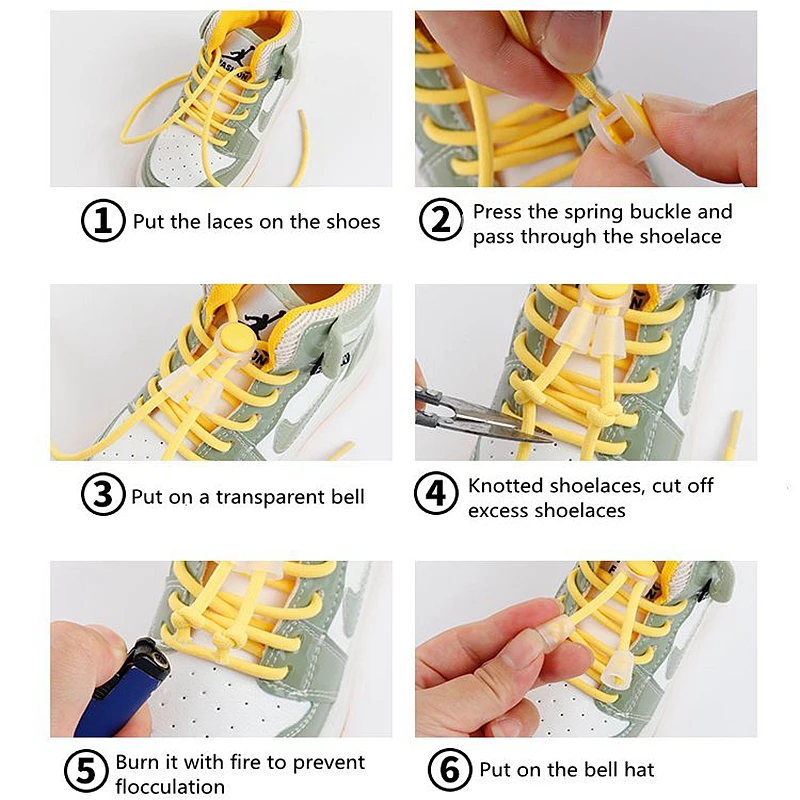 ① Put the laces on the shoes

② Press the spring buckle and pass through the shoelace

③ Put on a transparent bell

④ Knotted shoelaces, cut off excess shoelaces

⑤ Burn it with fire to prevent flocculation

⑥ Put on the bell hat