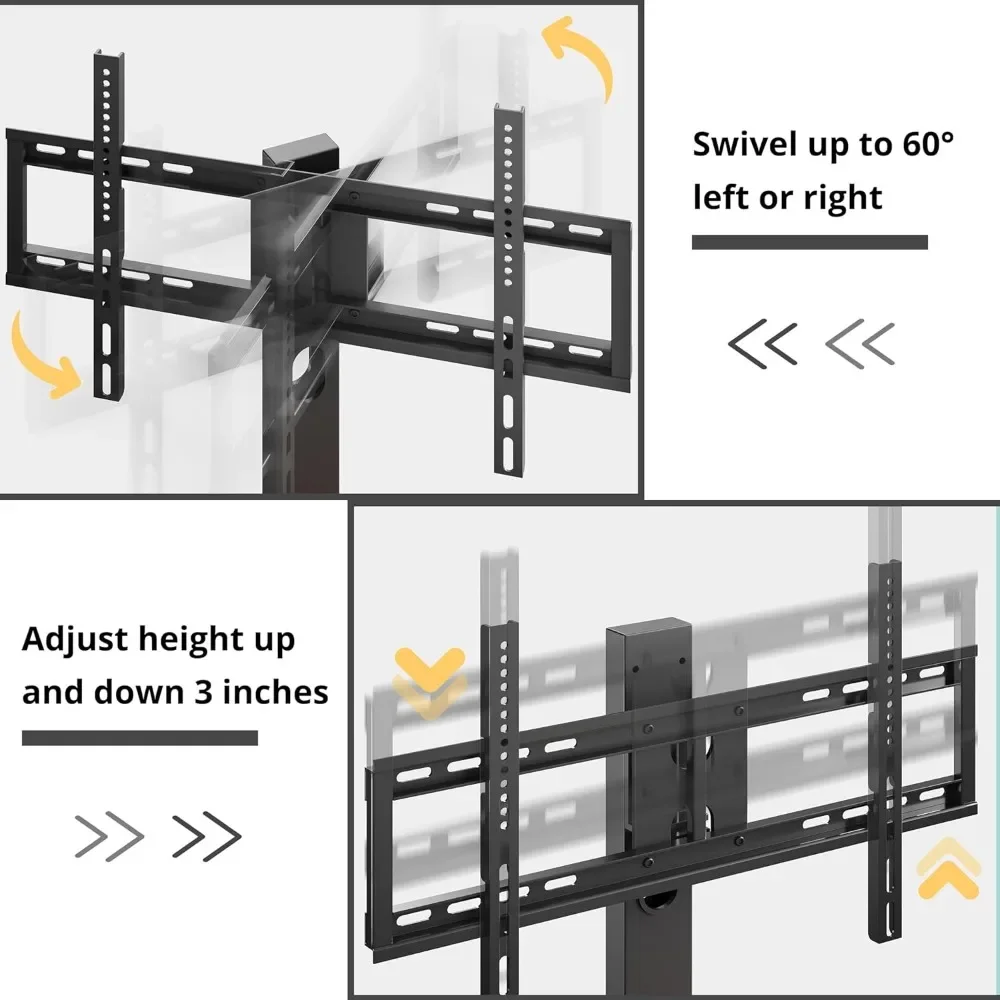 Swivel up to 60° left or right

Adjust height up and down 3 inches