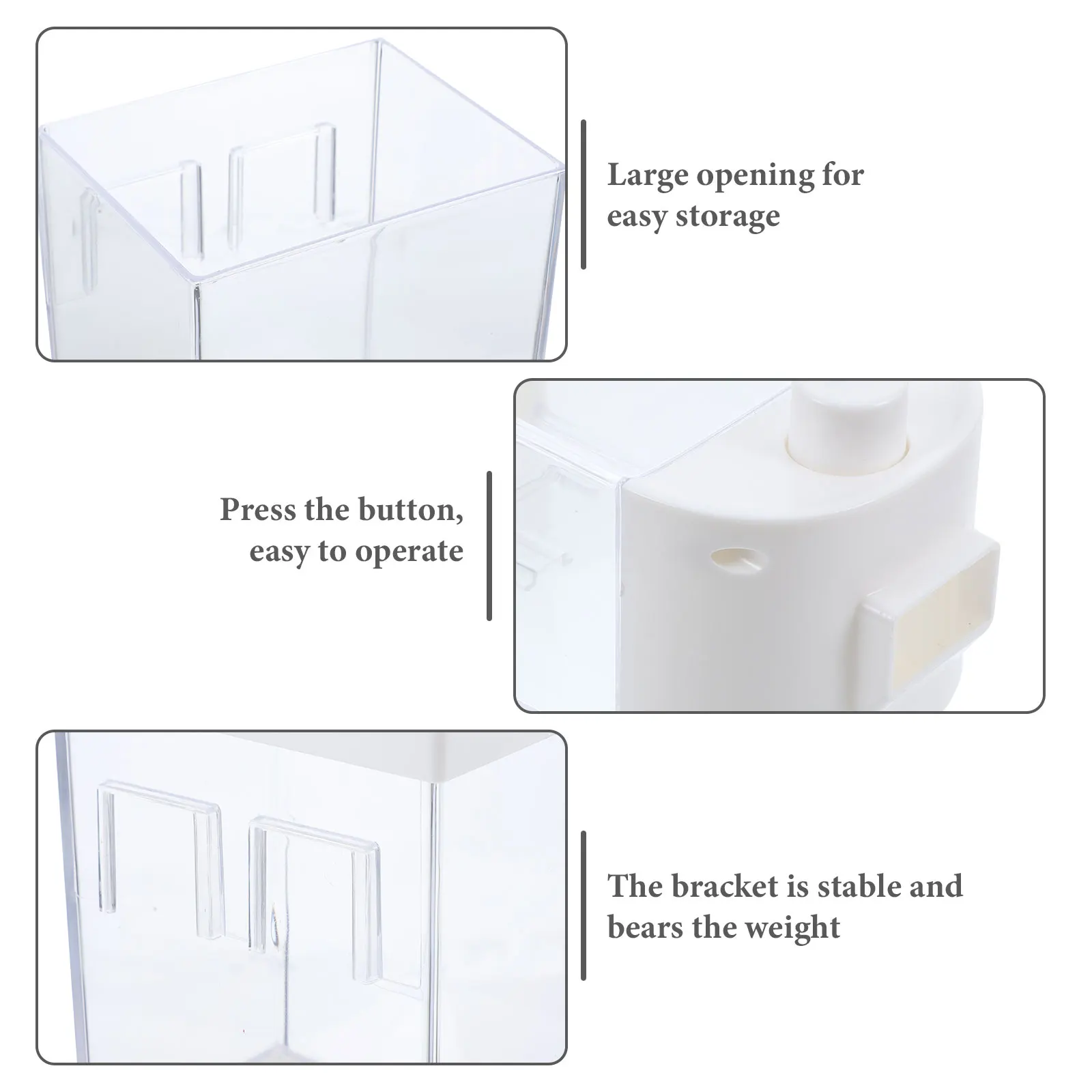 Large opening for easy storage

Press the button, easy to operate

The bracket is stable and bears the weight