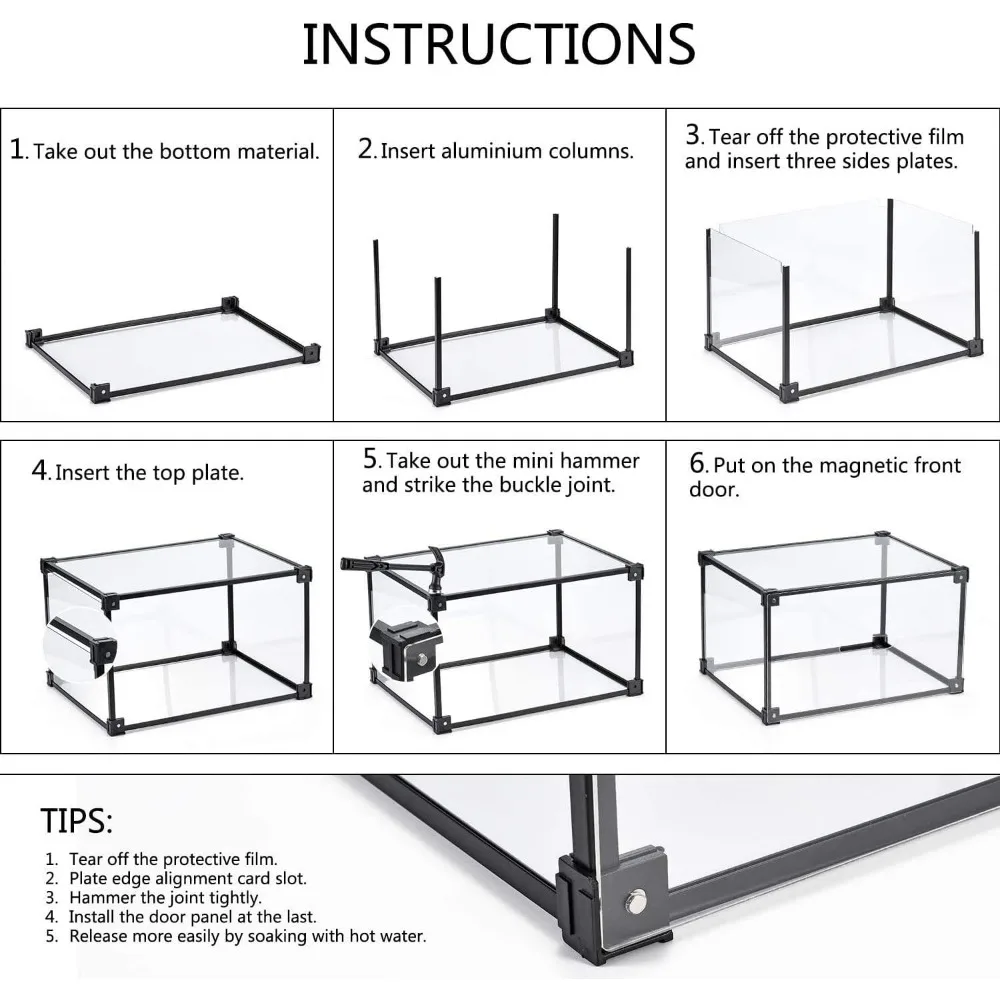 INSTRUCTIONS

1. Take out the bottom material.

2. Insert aluminium columns.

3. Tear off the protective film and insert three sides plates.

4. Insert the top plate.

5. Take out the mini hammer and strike the buckle joint.

6. Put on the magnetic front door.

TIPS:

1. Tear off the protective film.
2. Plate edge alignment card slot.
3. Hammer the joint tightly.
4. Install the door panel at the last.
5. Release more easily by soaking with hot water.