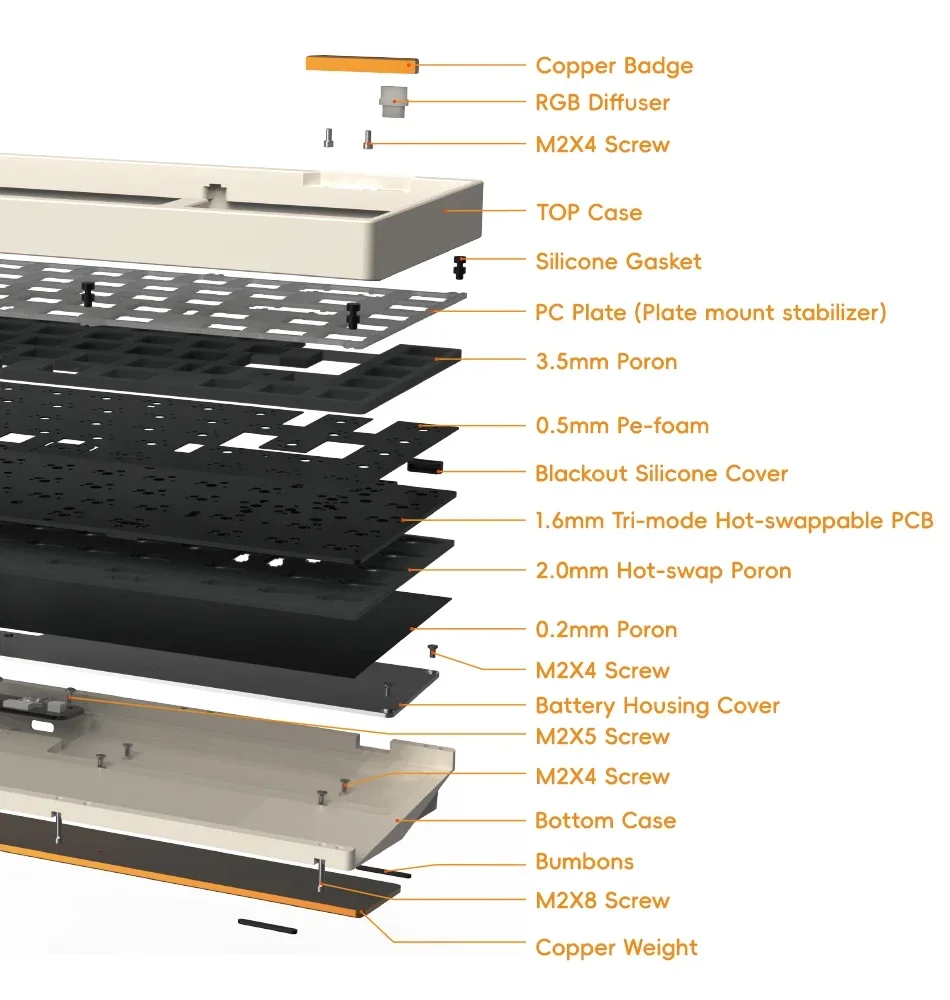 Copper Badge
RGB Diffuser
M2X4 Screw
TOP Case
Silicone Gasket
PC Plate (Plate mount stabilizer)
3.5mm Poron
0.5mm Pe-foam
Blackout Silicone Cover
1.6mm Tri-mode Hot-swappable PCB
2.0mm Hot-swap Poron
0.2mm Poron
M2X4 Screw
Battery Housing Cover
M2X5 Screw
M2X4 Screw
Bottom Case
Bumbons
M2X8 Screw
Copper Weight