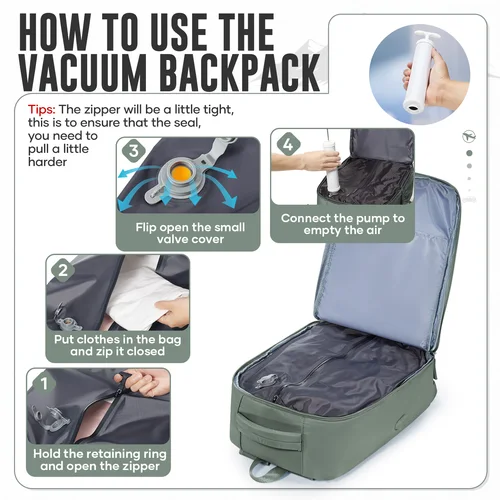 HOW TO USE THE VACUUM BACKPACK

Tips: The zipper will be a little tight, this is to ensure that the seal, you need to pull a little harder

3

Flip open the small valve cover

4

Connect the pump to empty the air

2

Put clothes in the bag and zip it closed

1

Hold the retaining ring and open the zipper