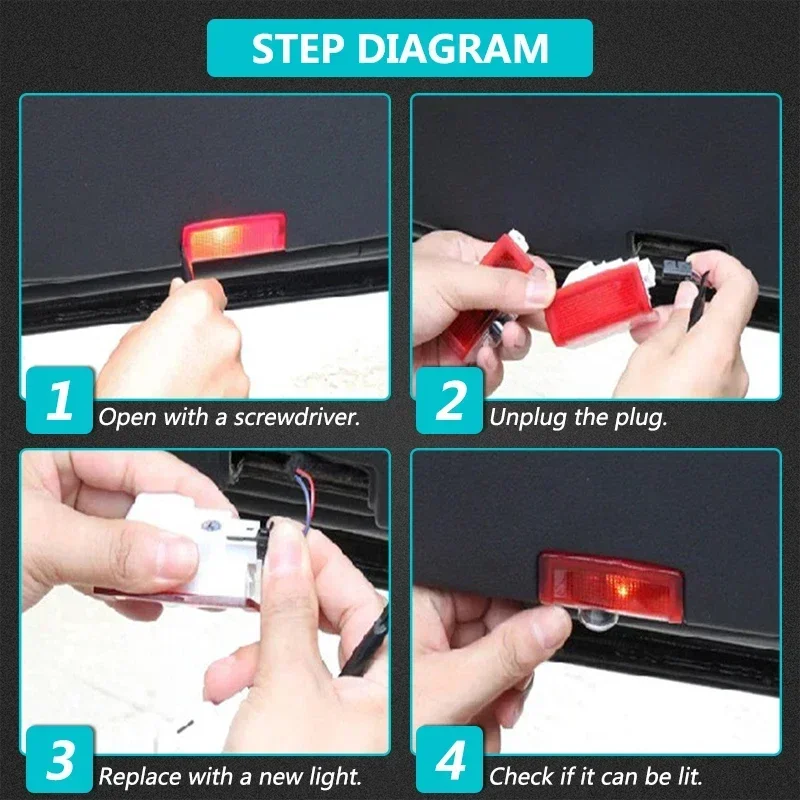 STEP DIAGRAM

1 Open with a screwdriver.

2 Unplug the plug.

3 Replace with a new light.

4 Check if it can be lit.