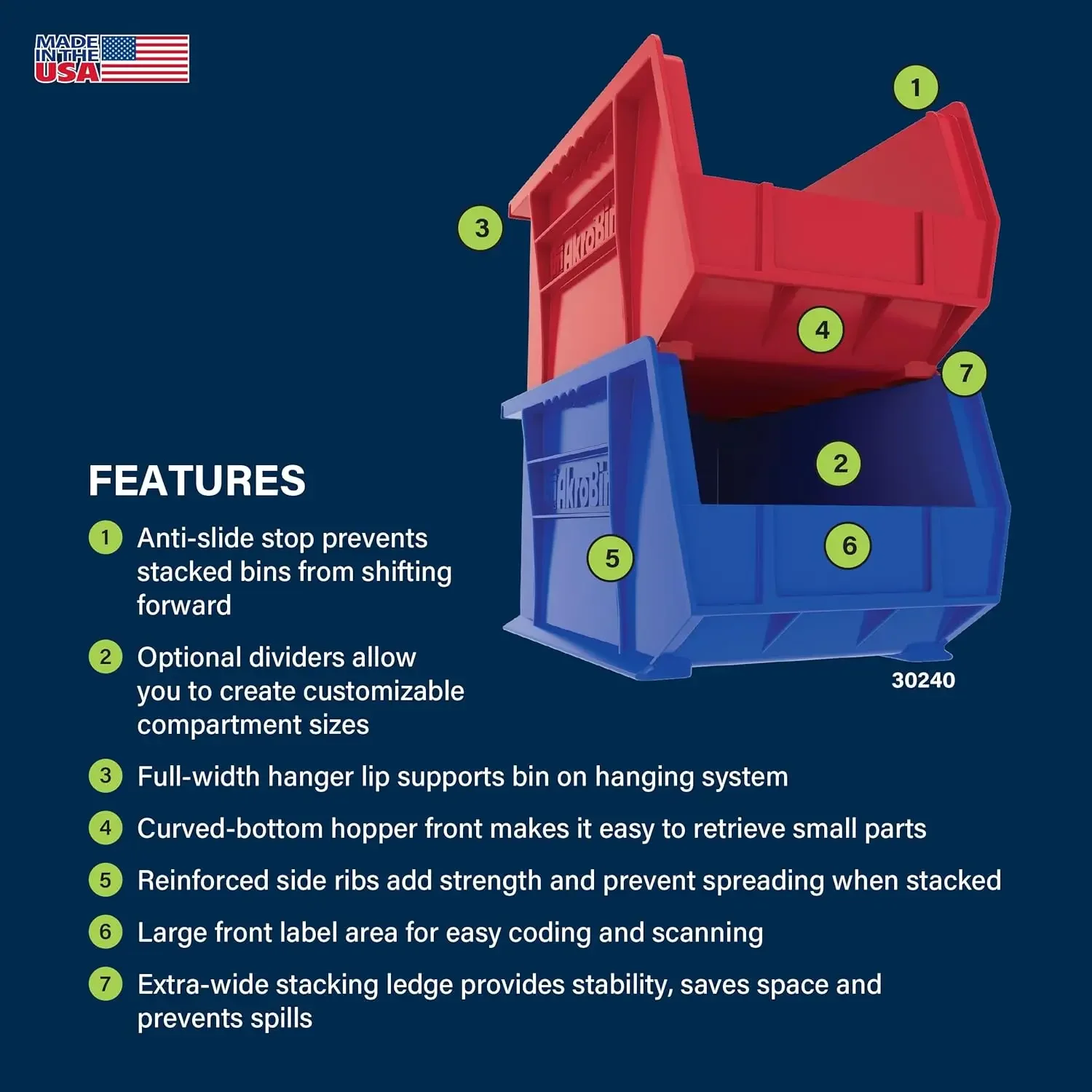 MADE IN THE USA

1

3

AkroBin

4

7

AkroBin

2

5

6

30240

FEATURES

1 Anti-slide stop prevents stacked bins from shifting forward

2 Optional dividers allow you to create customizable compartment sizes

3 Full-width hanger lip supports bin on hanging system

4 Curved-bottom hopper front makes it easy to retrieve small parts

5 Reinforced side ribs add strength and prevent spreading when stacked

6 Large front label area for easy coding and scanning

7 Extra-wide stacking ledge provides stability, saves space and prevents spills