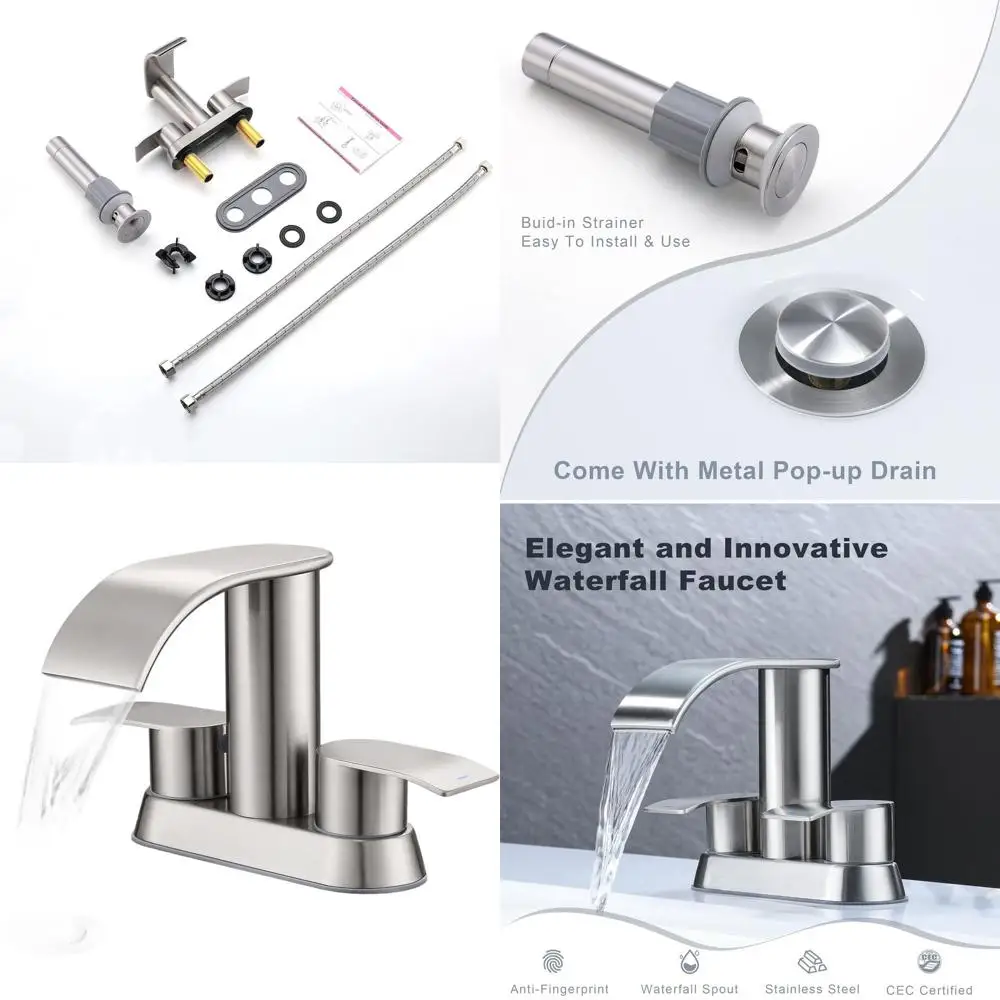 Buid-in Strainer
Easy To Install & Use

Come With Metal Pop-up Drain

Elegant and Innovative Waterfall Faucet

Anti-Fingerprint
Waterfall Spout
Stainless Steel
CEC
CEC Certified