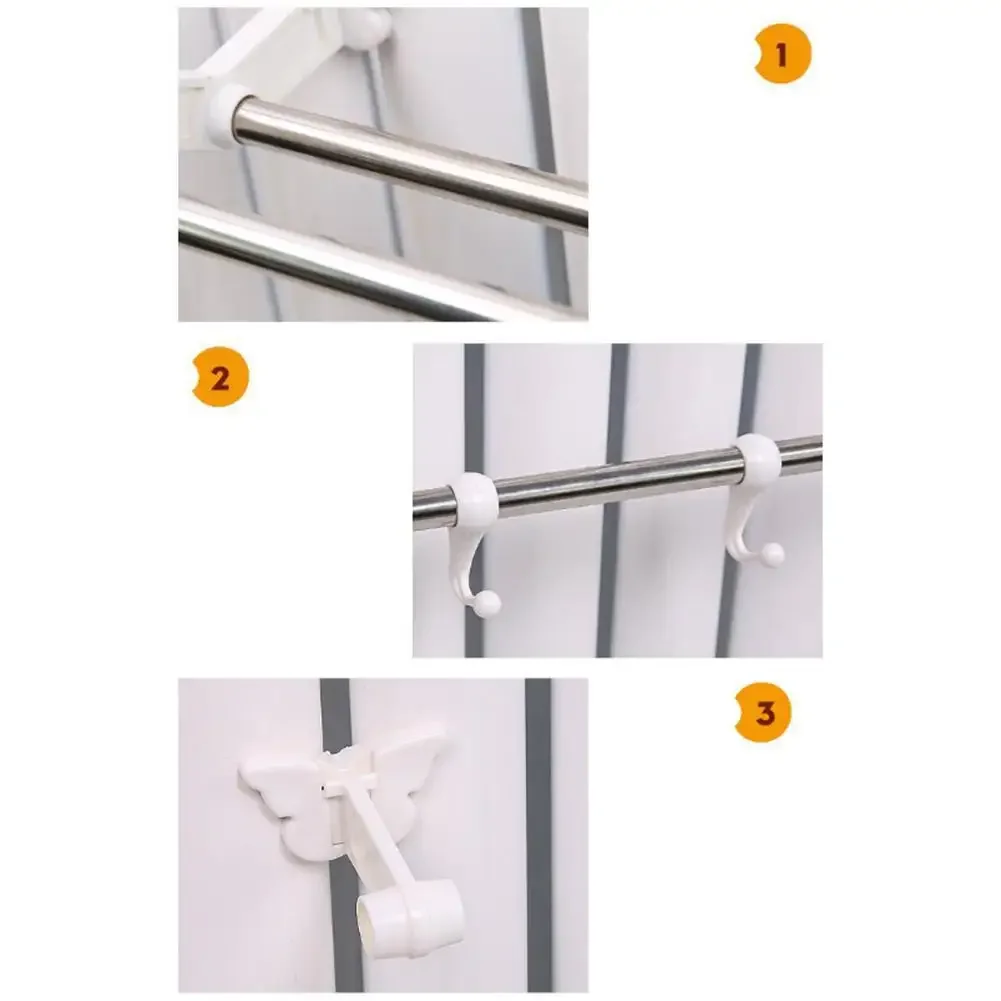 1

2

3