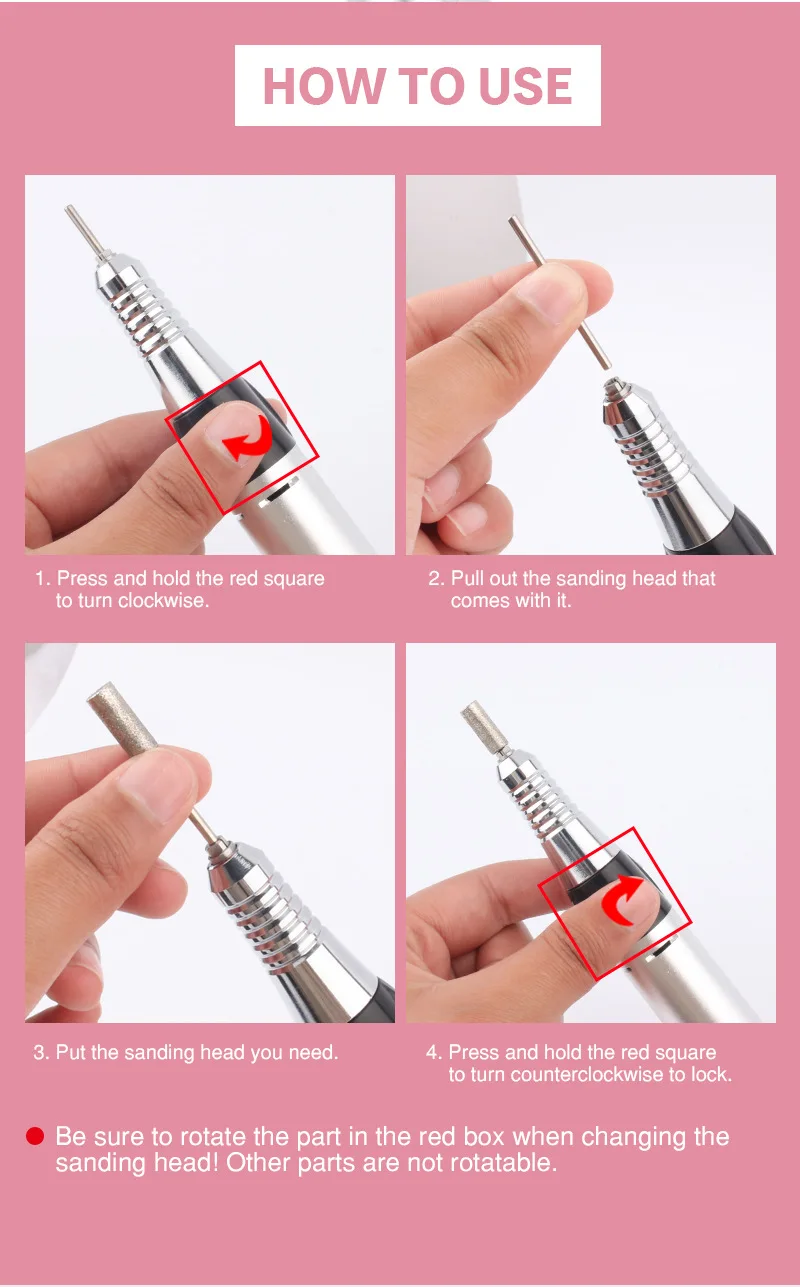 HOW TO USE

1. Press and hold the red square to turn clockwise.

2. Pull out the sanding head that comes with it.

3. Put the sanding head you need.

4. Press and hold the red square to turn counterclockwise to lock.

Be sure to rotate the part in the red box when changing the sanding head! Other parts are not rotatable.